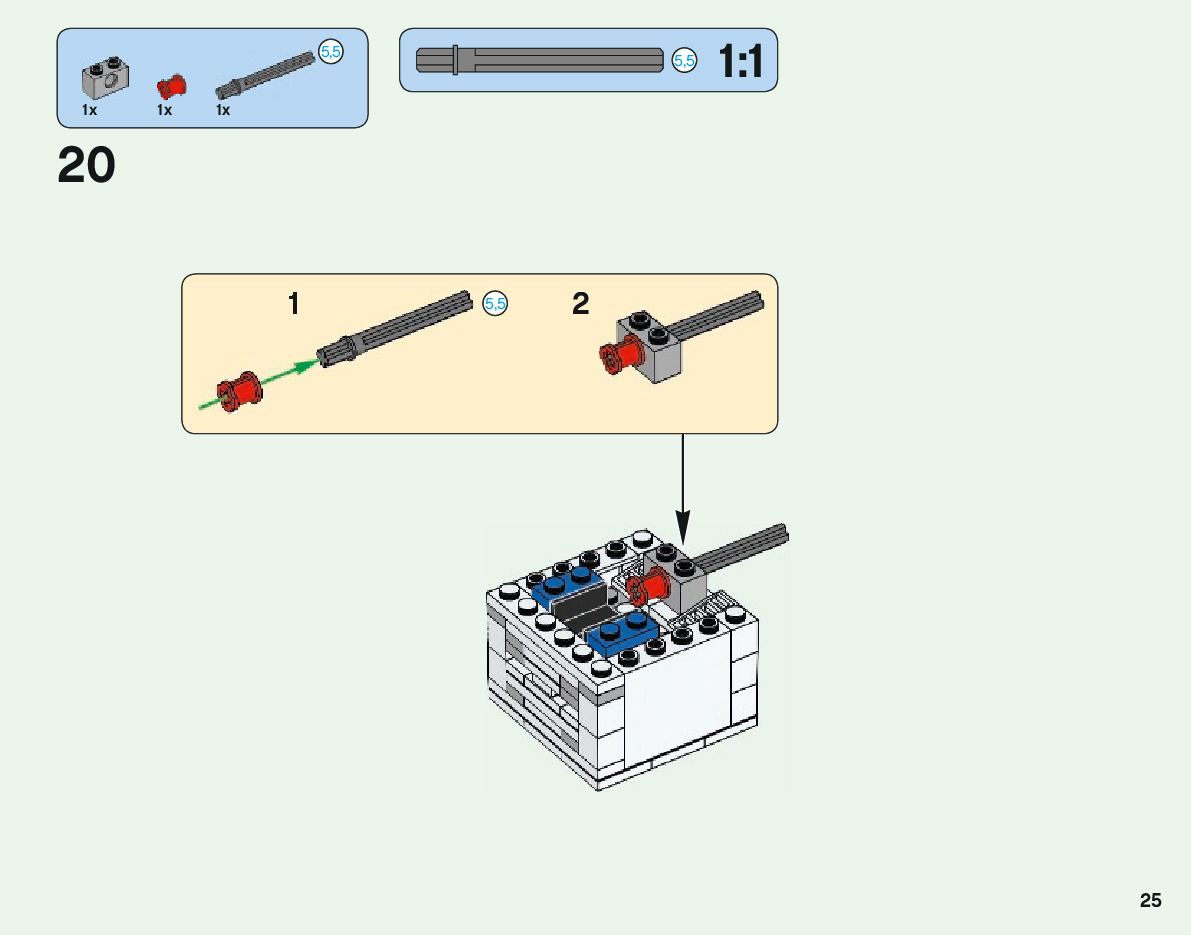 5,5

1x 1x 1x

5,5 1:1

20

1 5,5

2

25