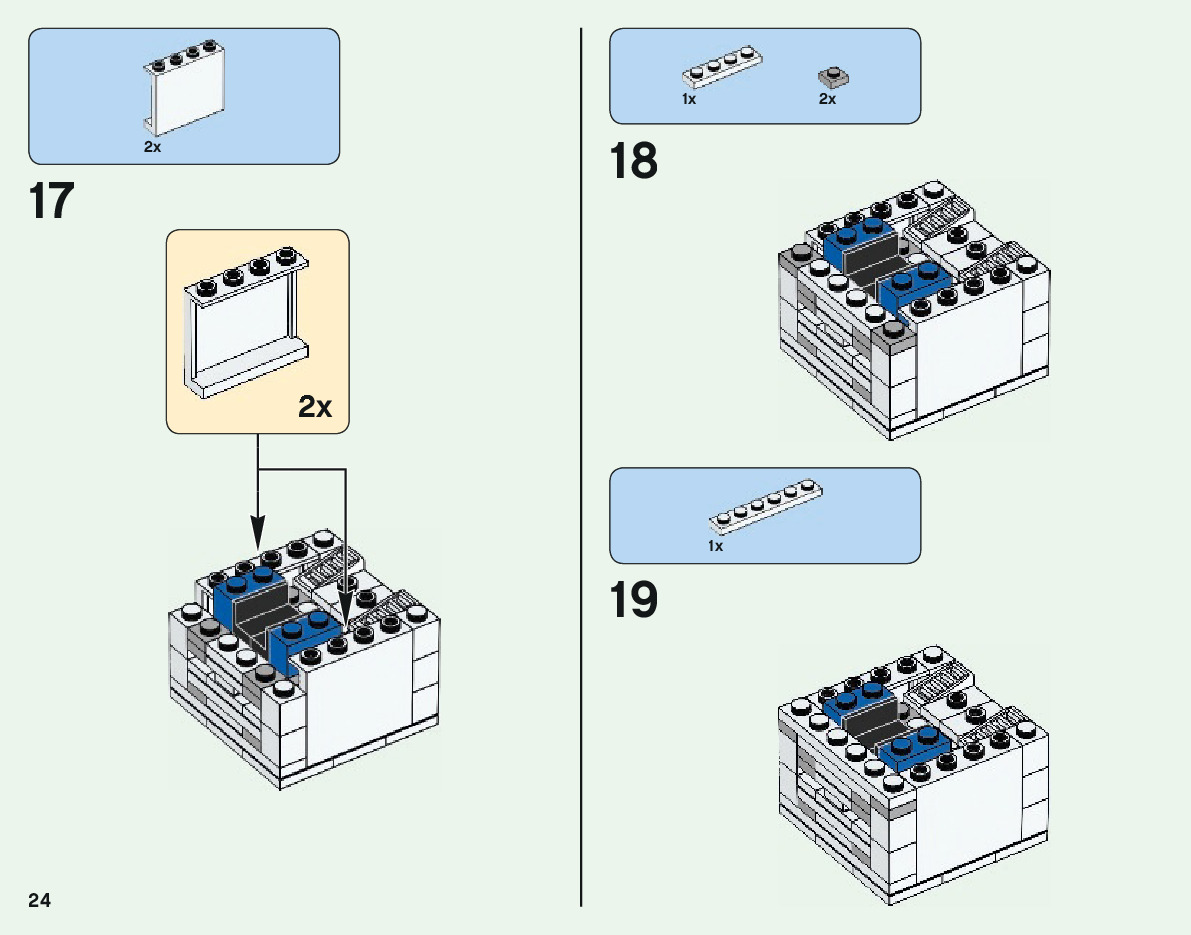 2x

17

2x

24

1x

2x

18

1x

19