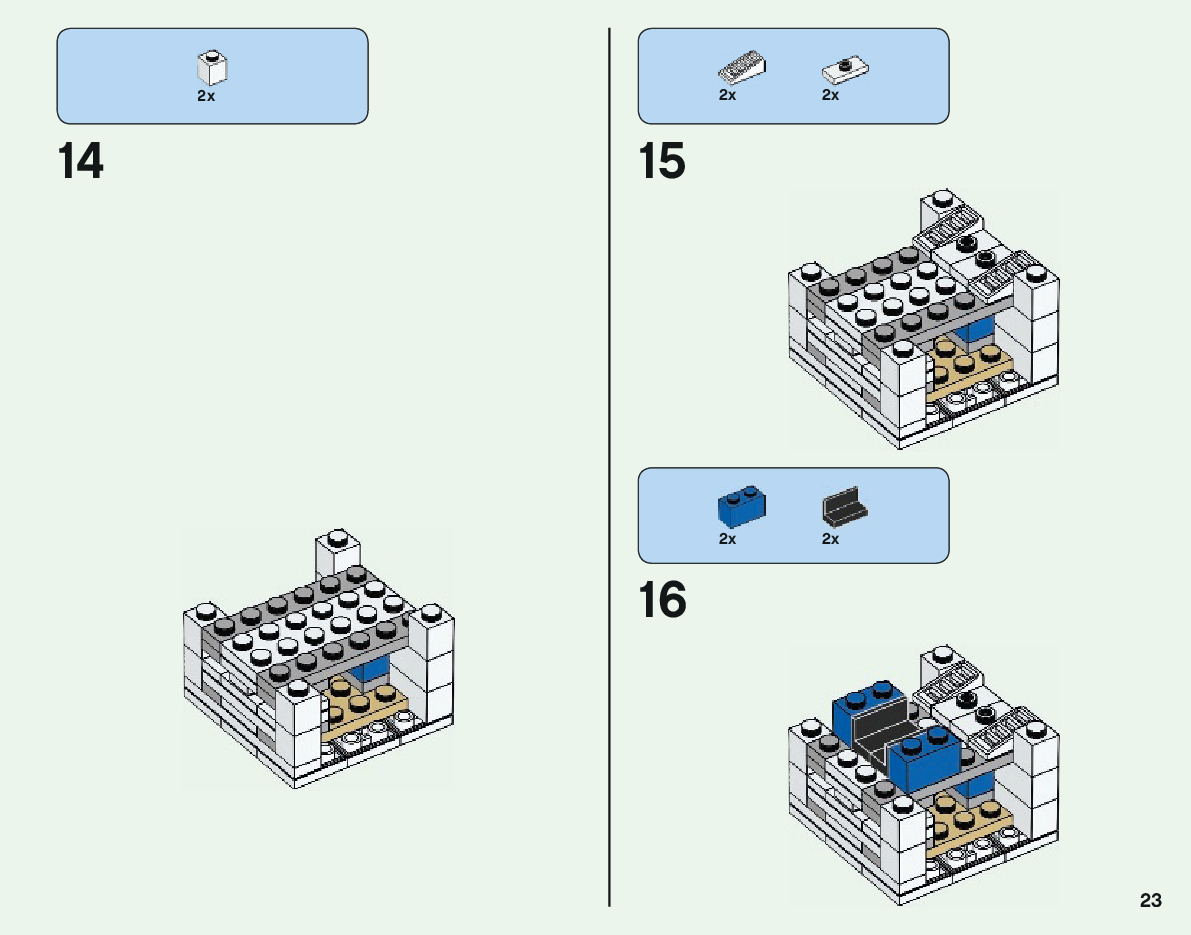 2x

14

2x 2x

15

2x 2x

16

23