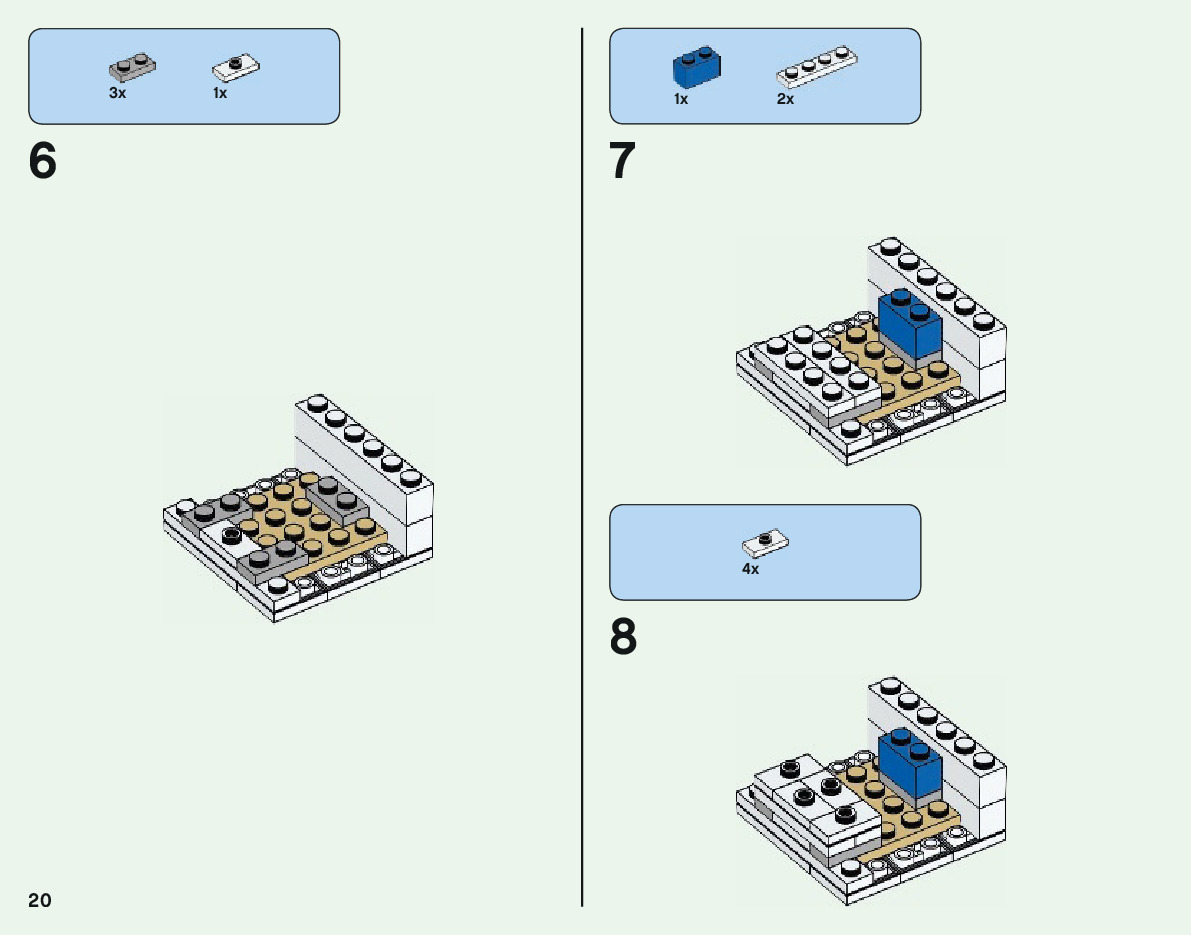 3x 1x

6

1x 2x

7

4x

8

20