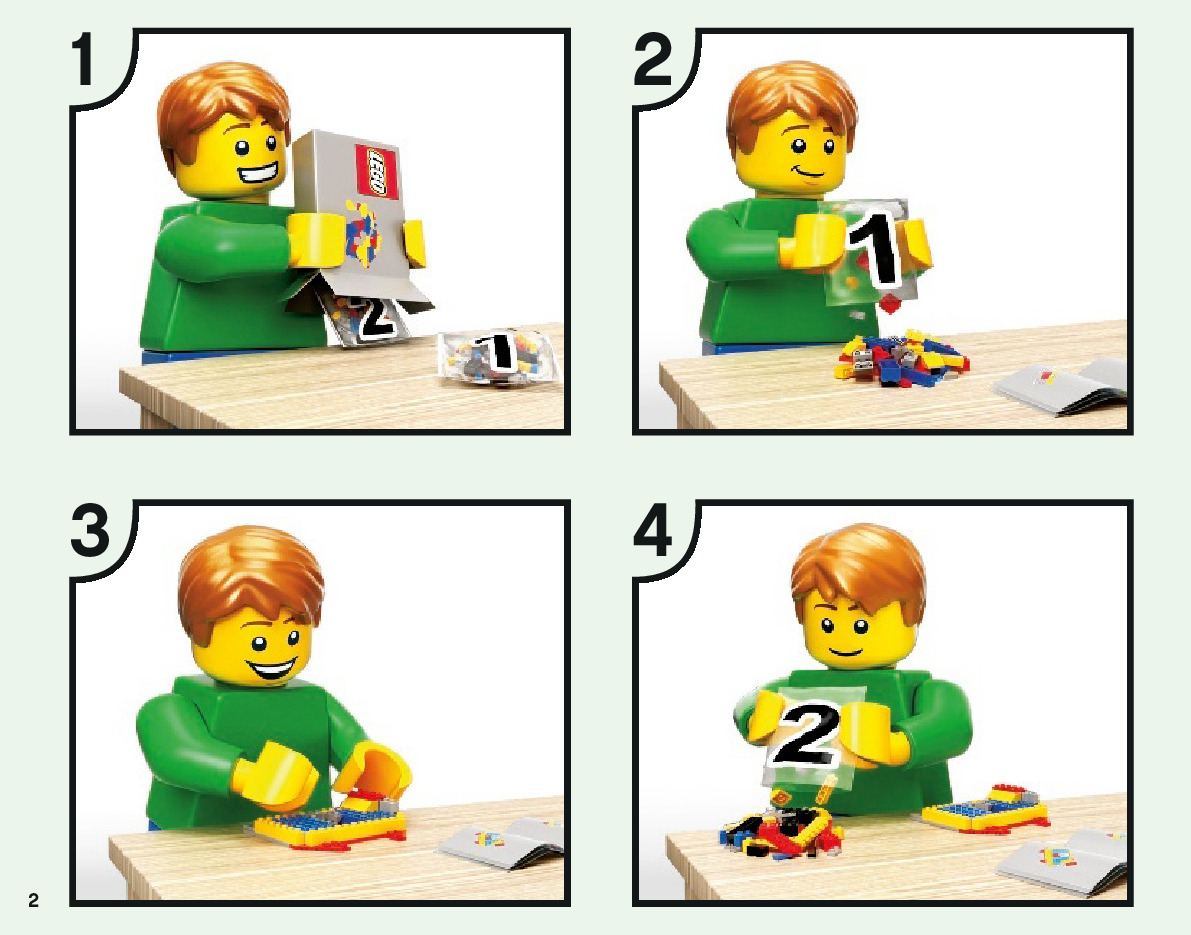 1

LEGO

2

1

2

1

3

4

2

2