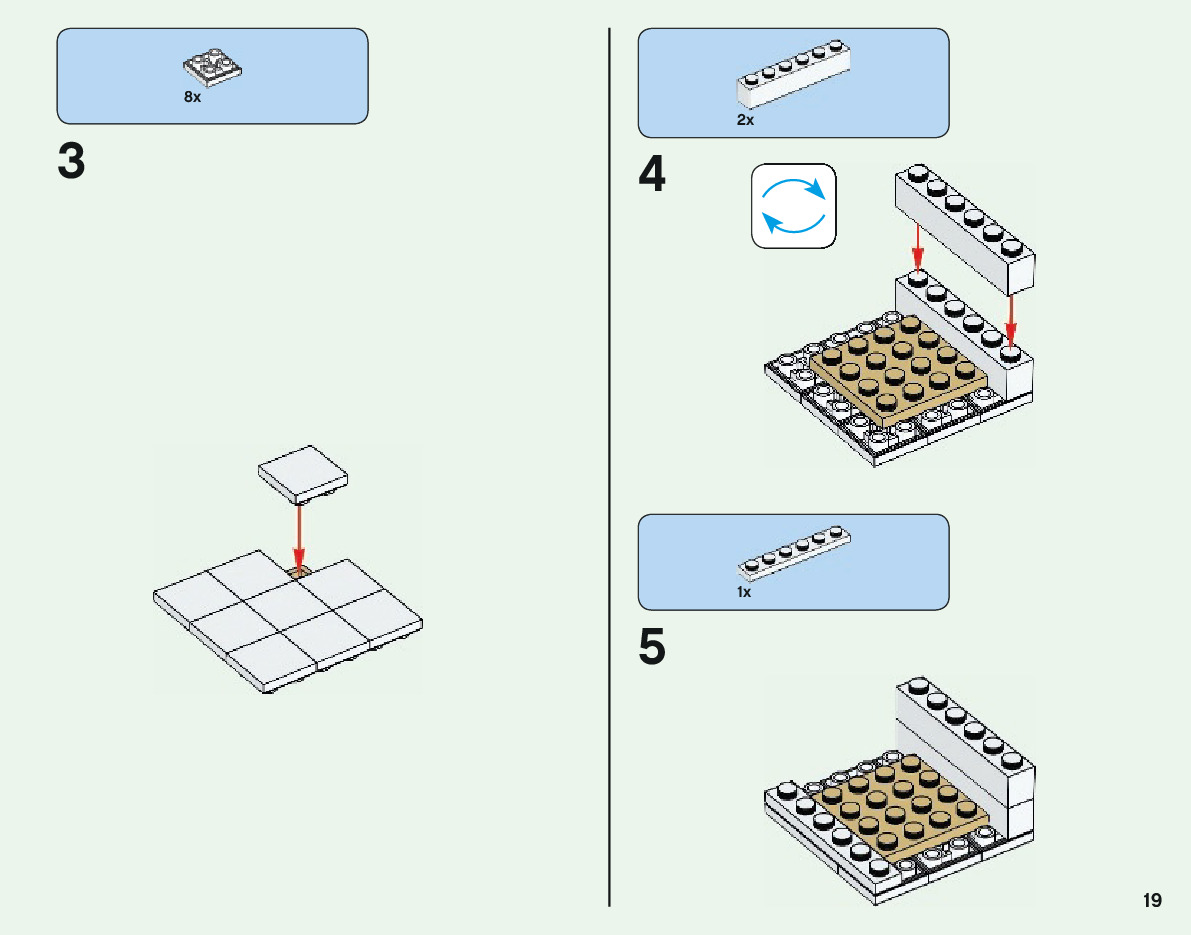 8x

3

2x

4

1x

5

19