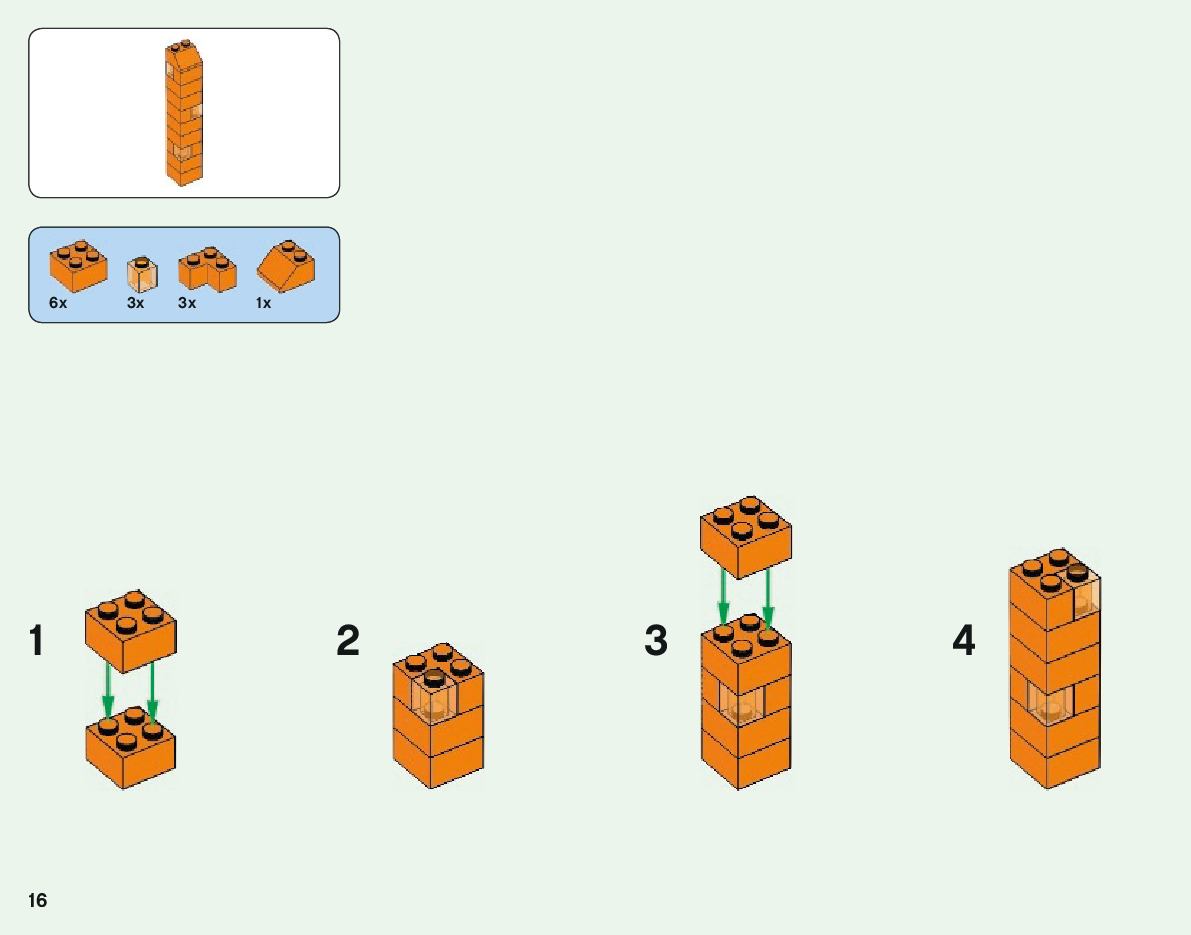 6x 3x 3x 1x

1

2

3

4

16