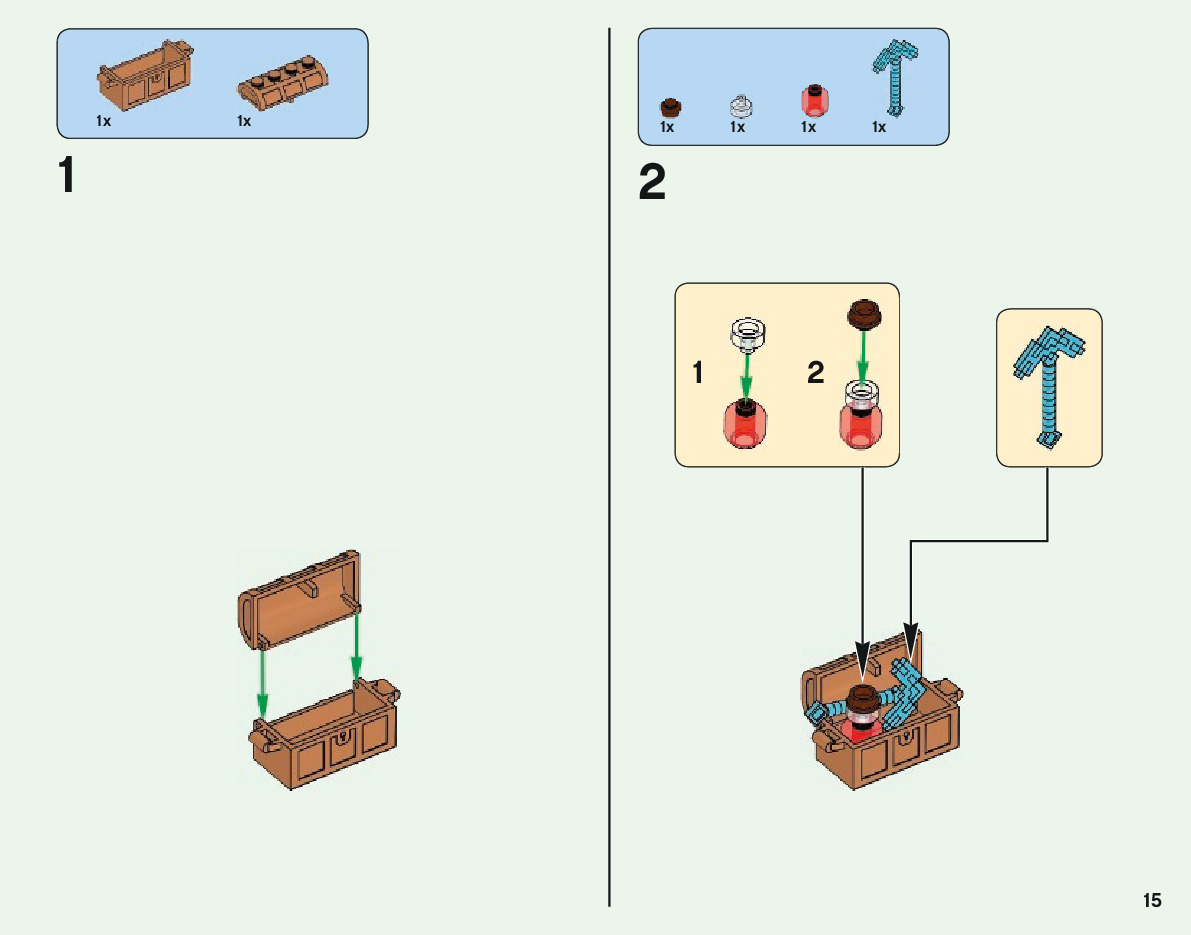 1x 1x

1

1x 1x 1x 1x

2

1

2

15