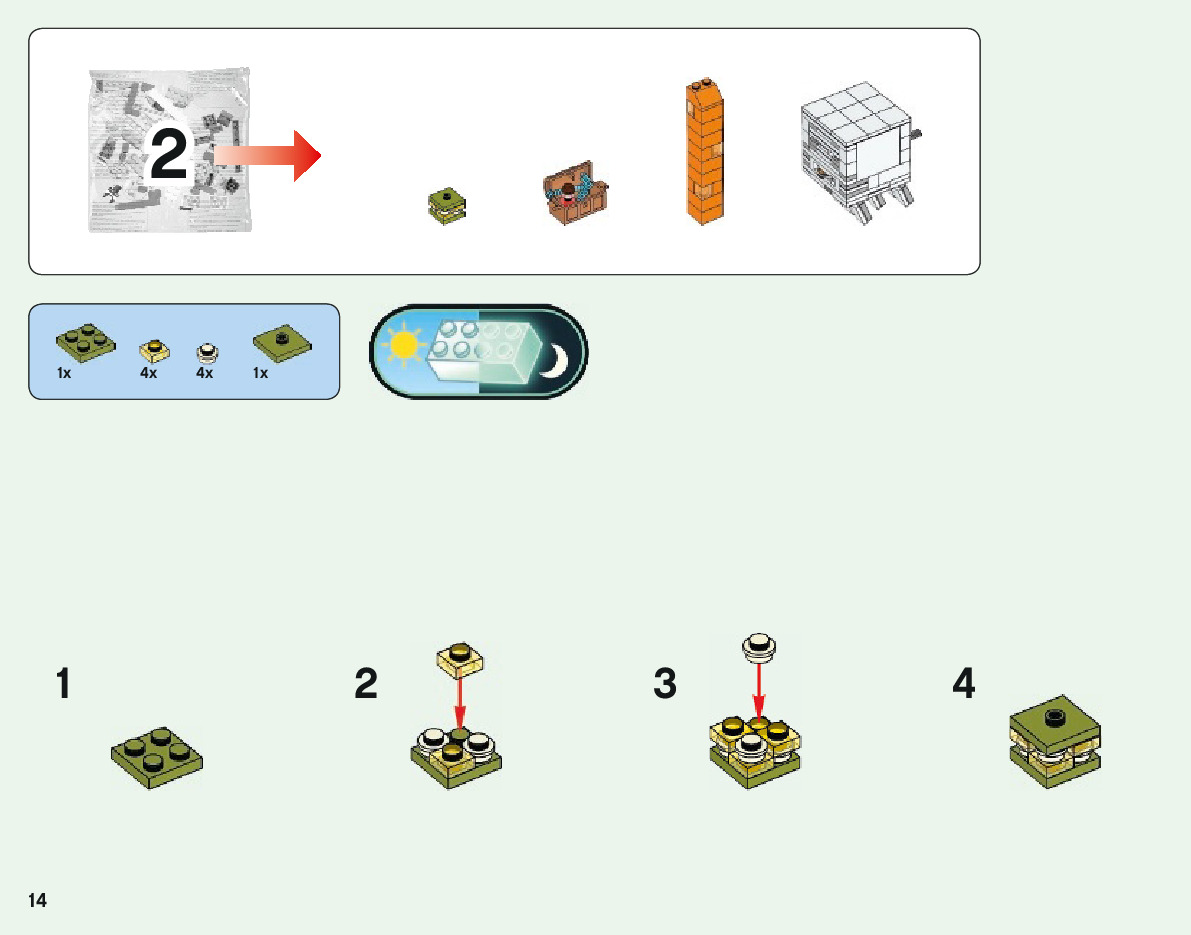 2

1x 4x 4x 1x

1

2

3

4

14