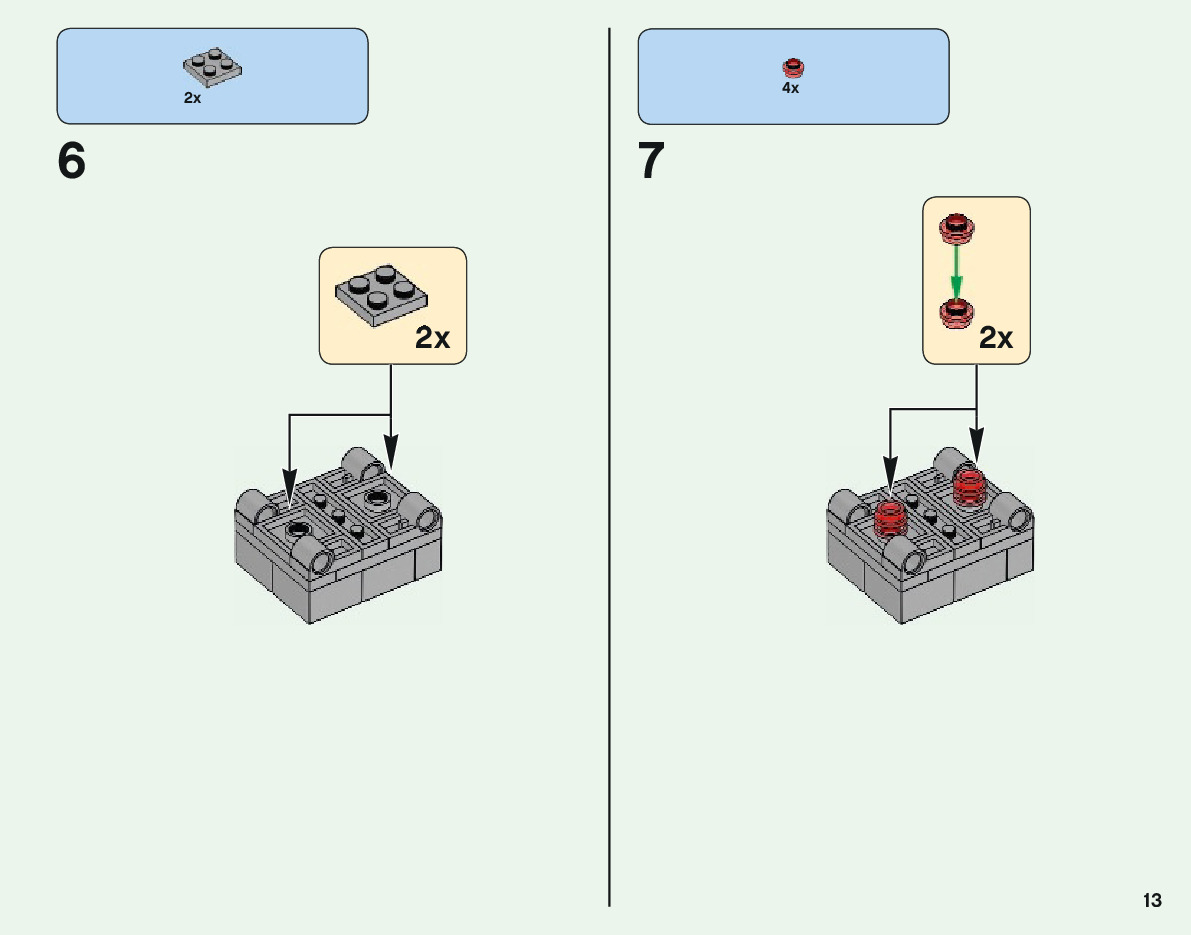 2x

6

2x

4x

7

2x

13