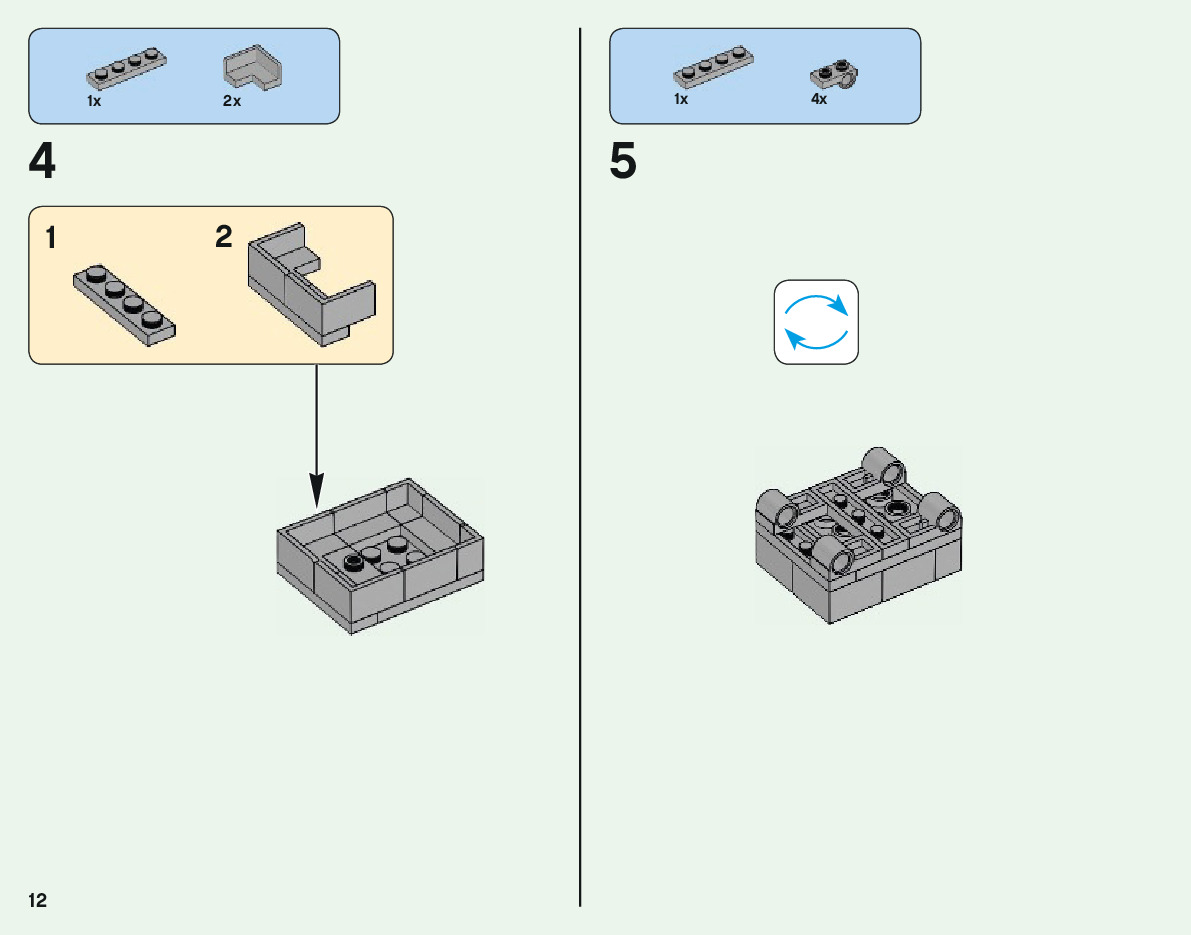 1x

2x

4

1

2

1x

4x

5

12