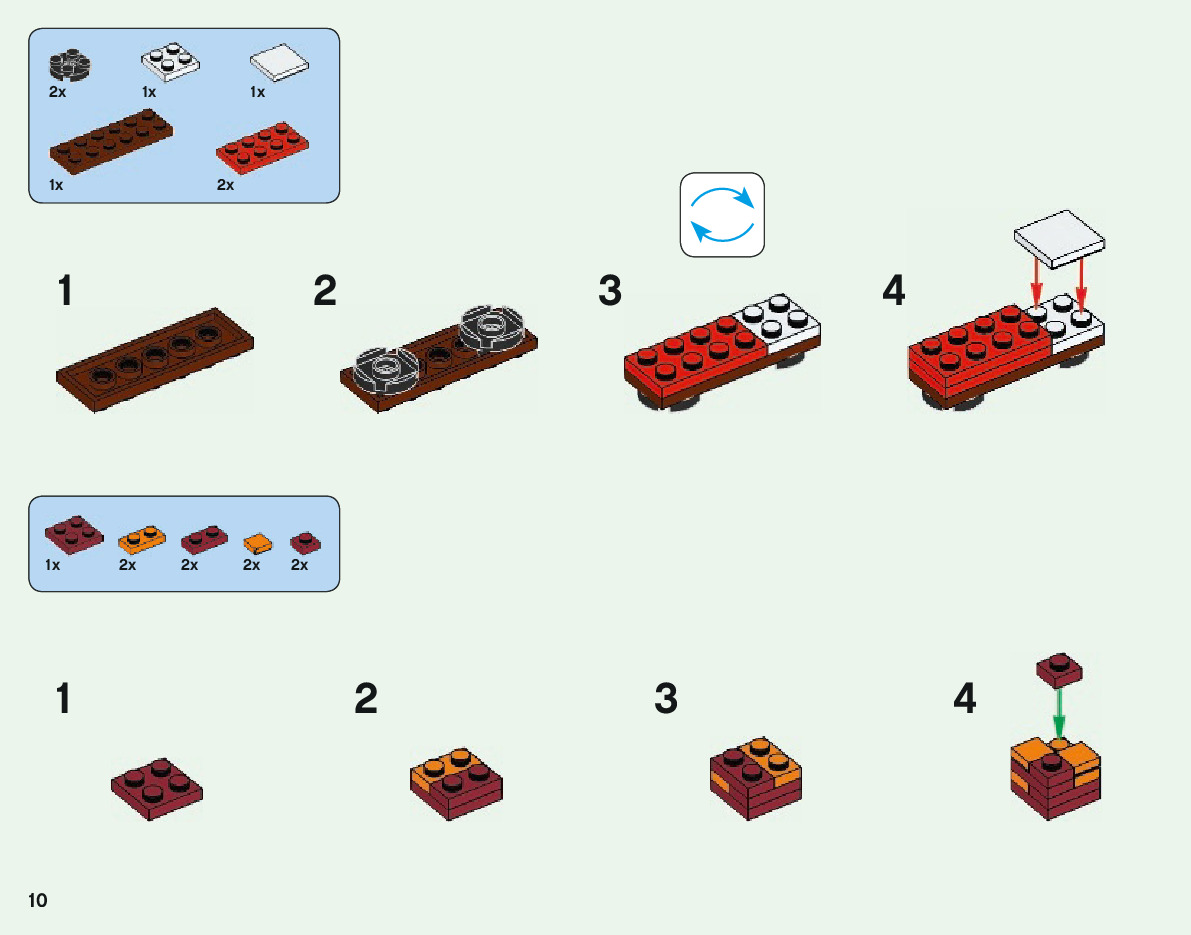 2x 1x 1x

1x 2x

1

2

3

4

1x 2x 2x 2x 2x

1

2

3

4

10