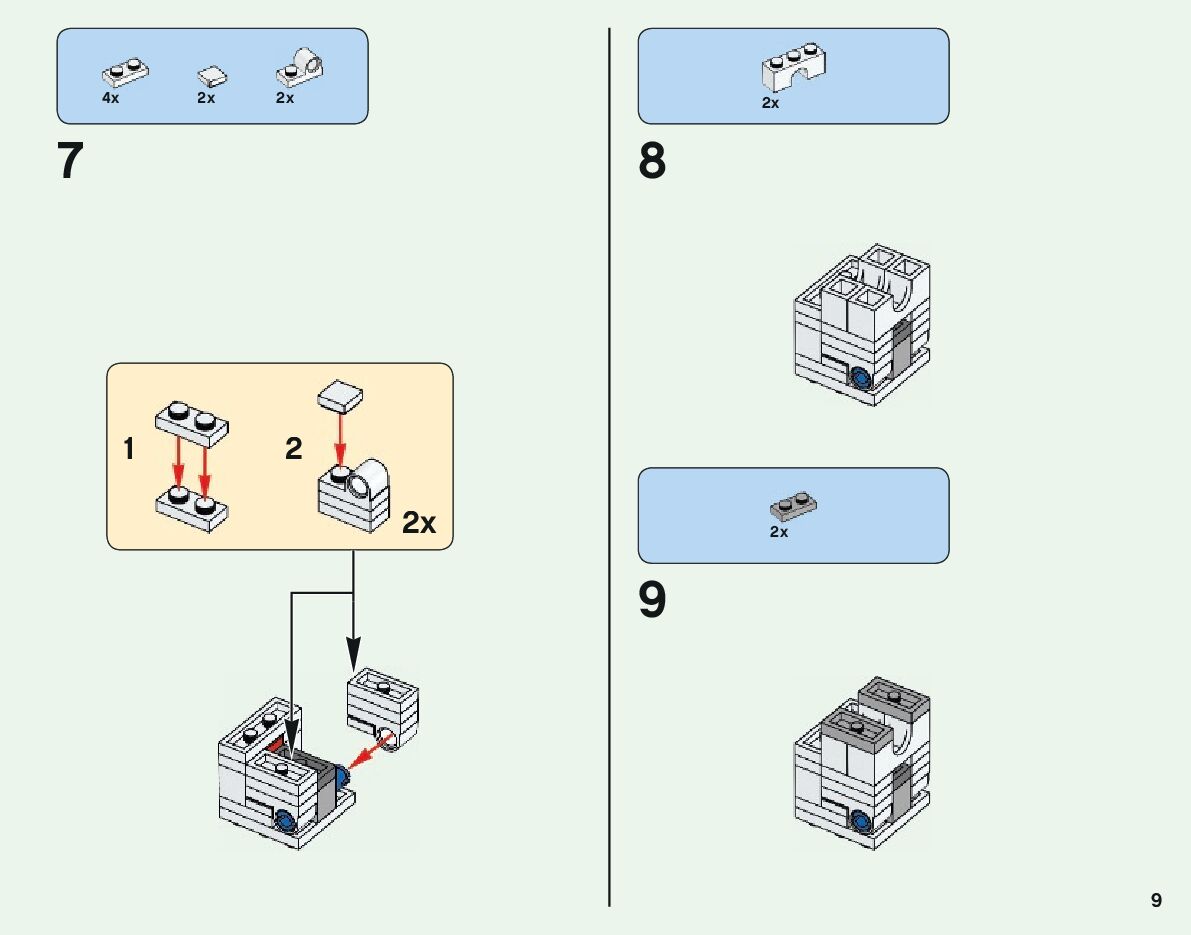 4x 2x 2x

7

1

2

2x

2x

8

2x

9

9