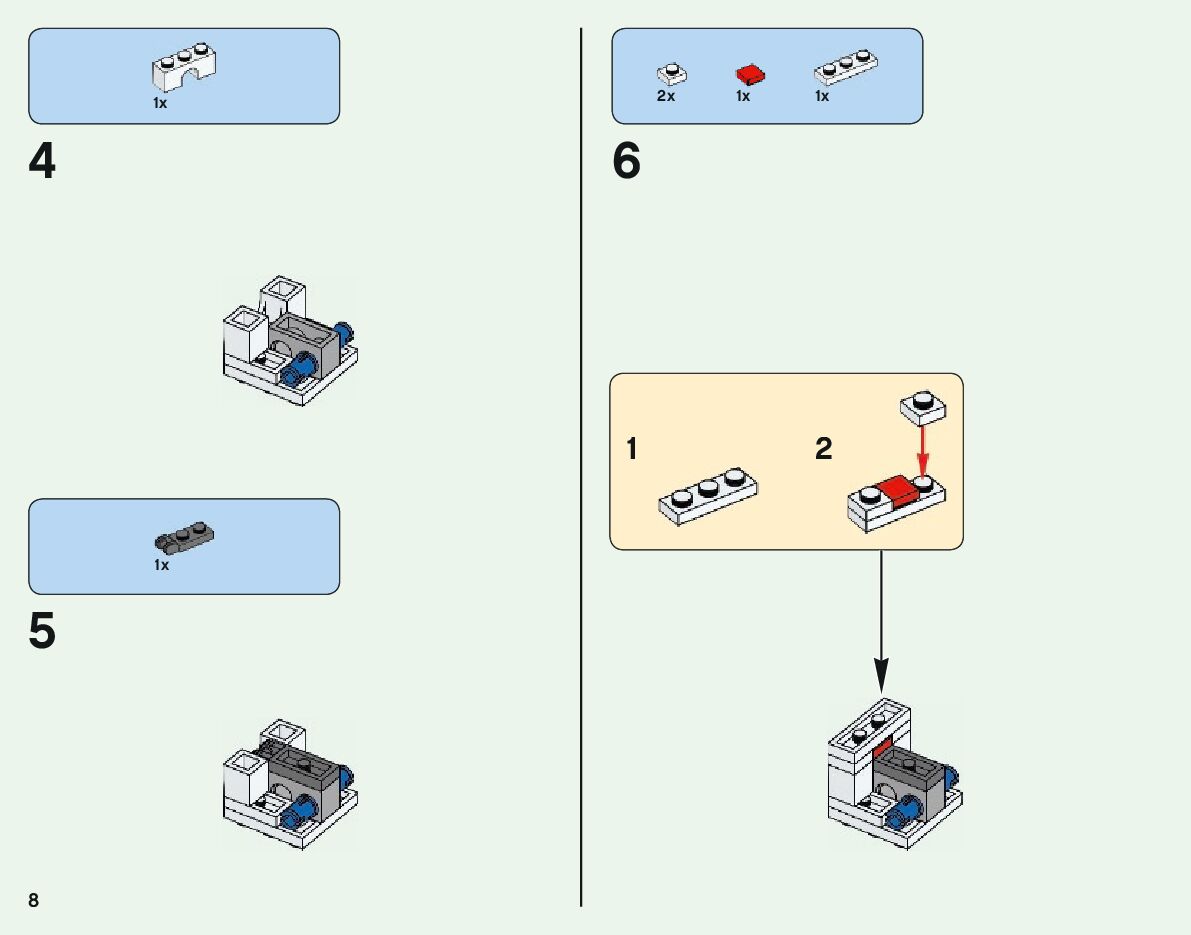 1x

4

1x

5

8

2x 1x 1x

6

1

2