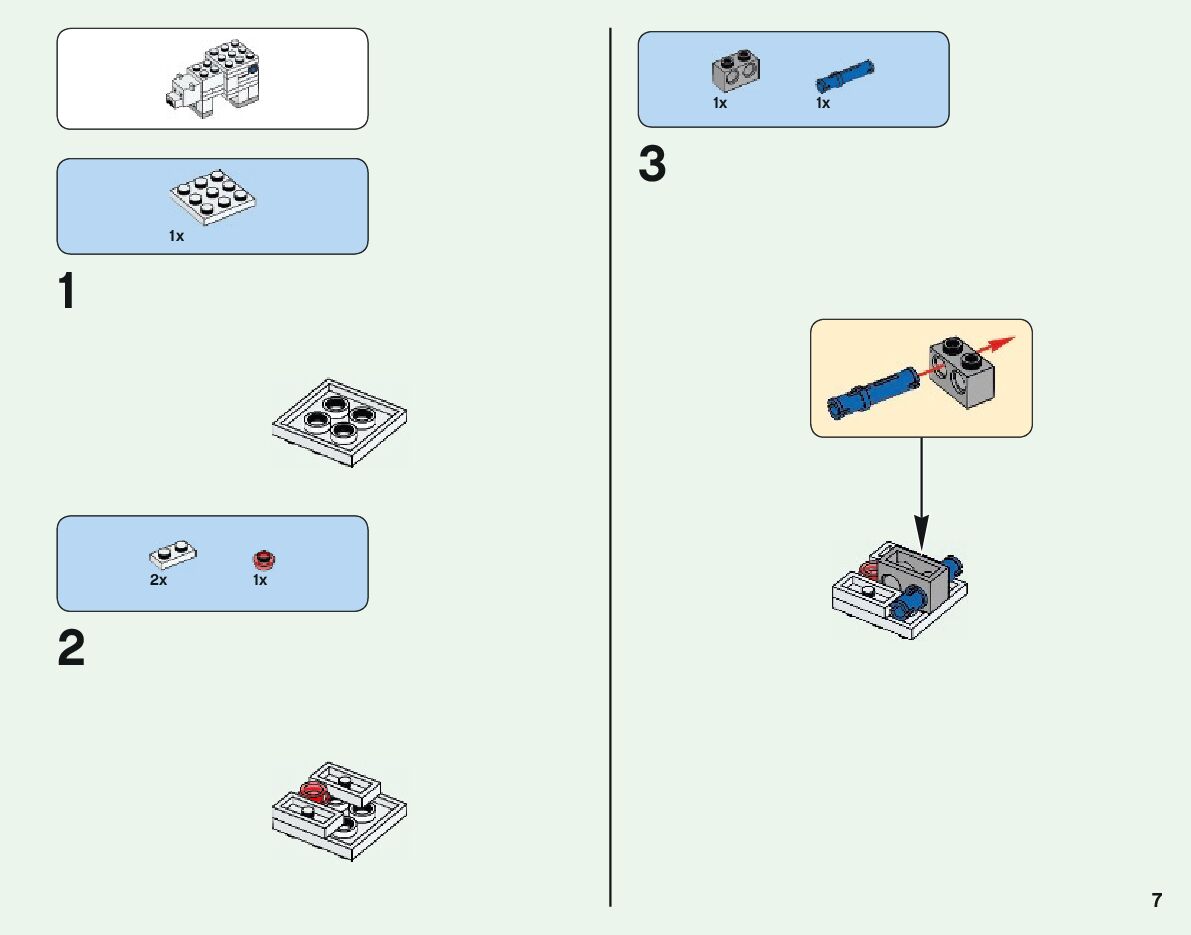 1x

1

2x 1x

2

1x 1x

3

7