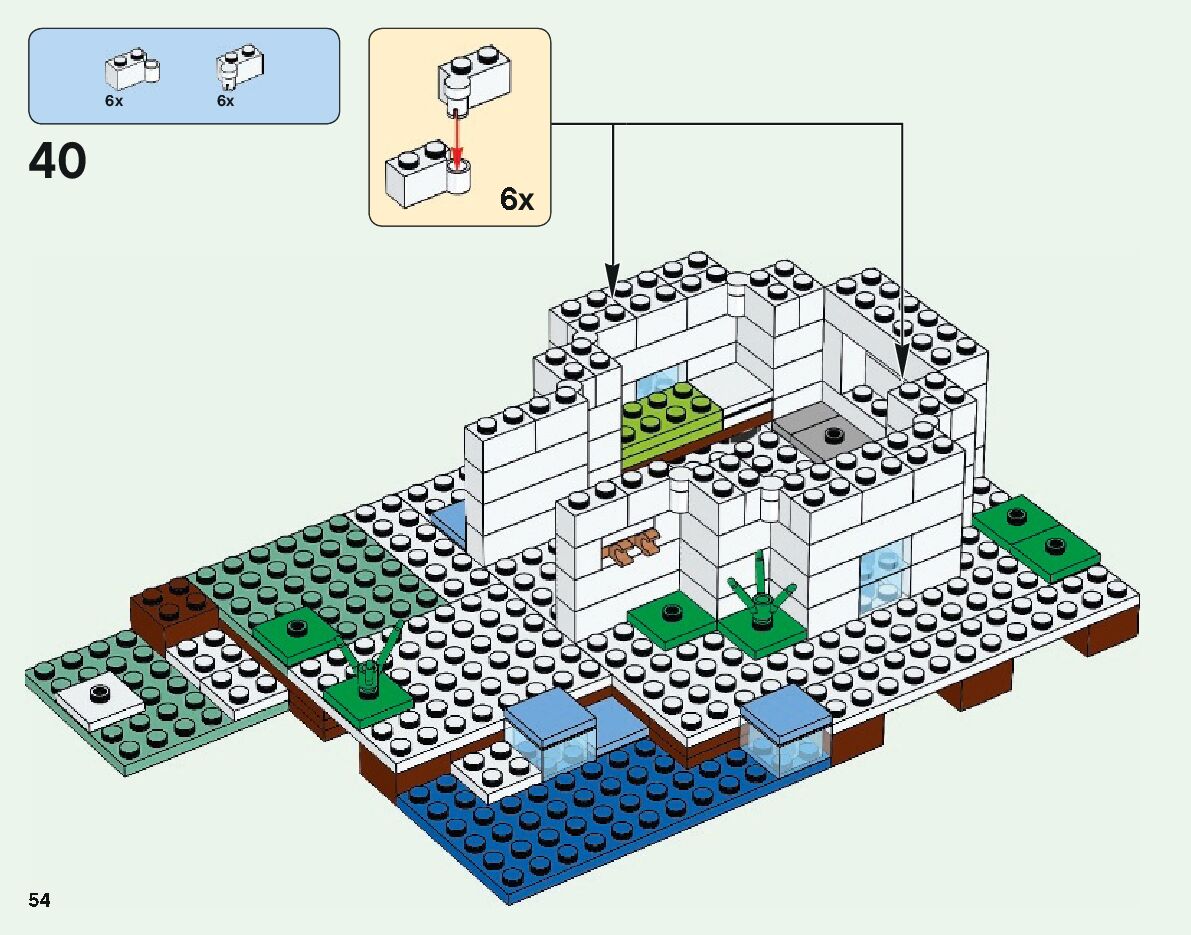 6x
6x

40

6x

54