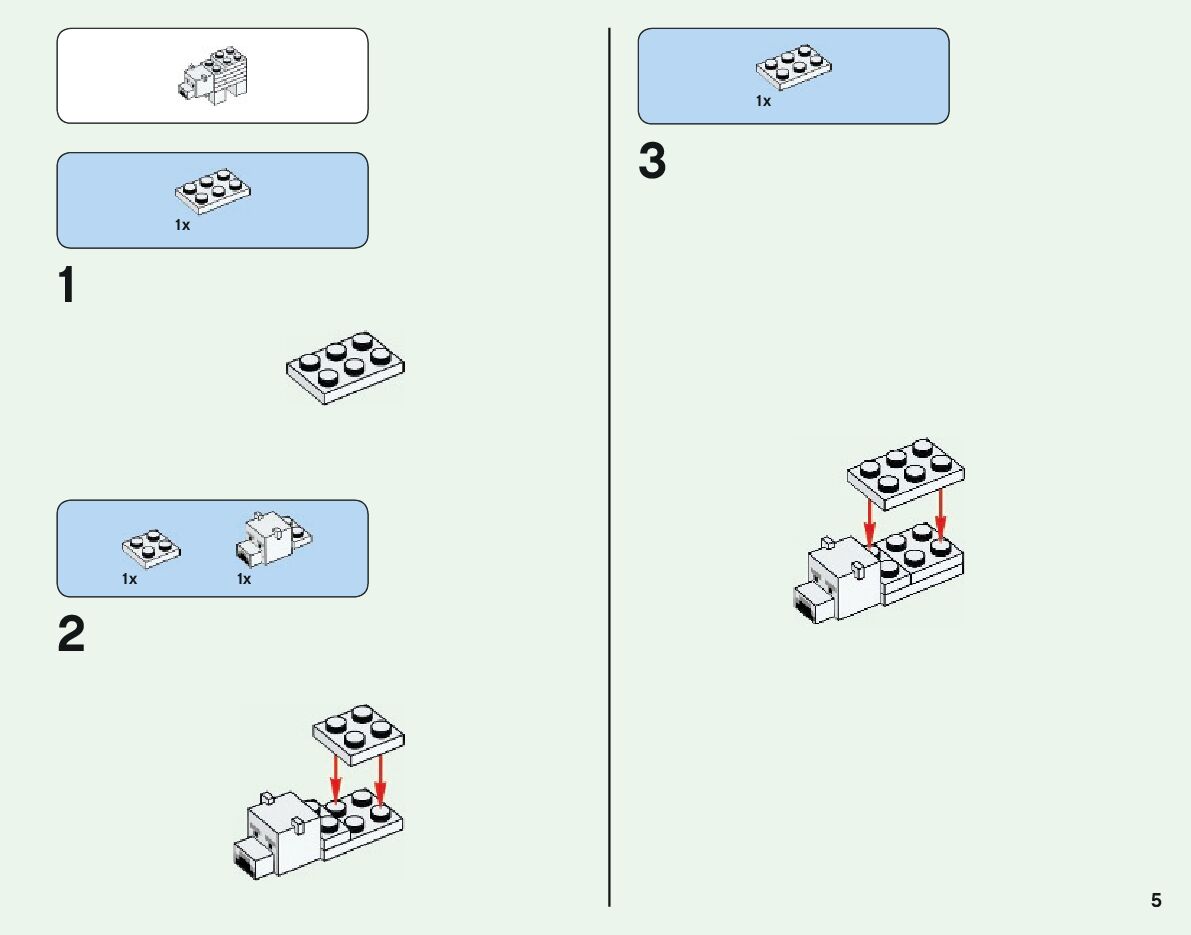 1x

1

1x
1x

2

1x

3

5