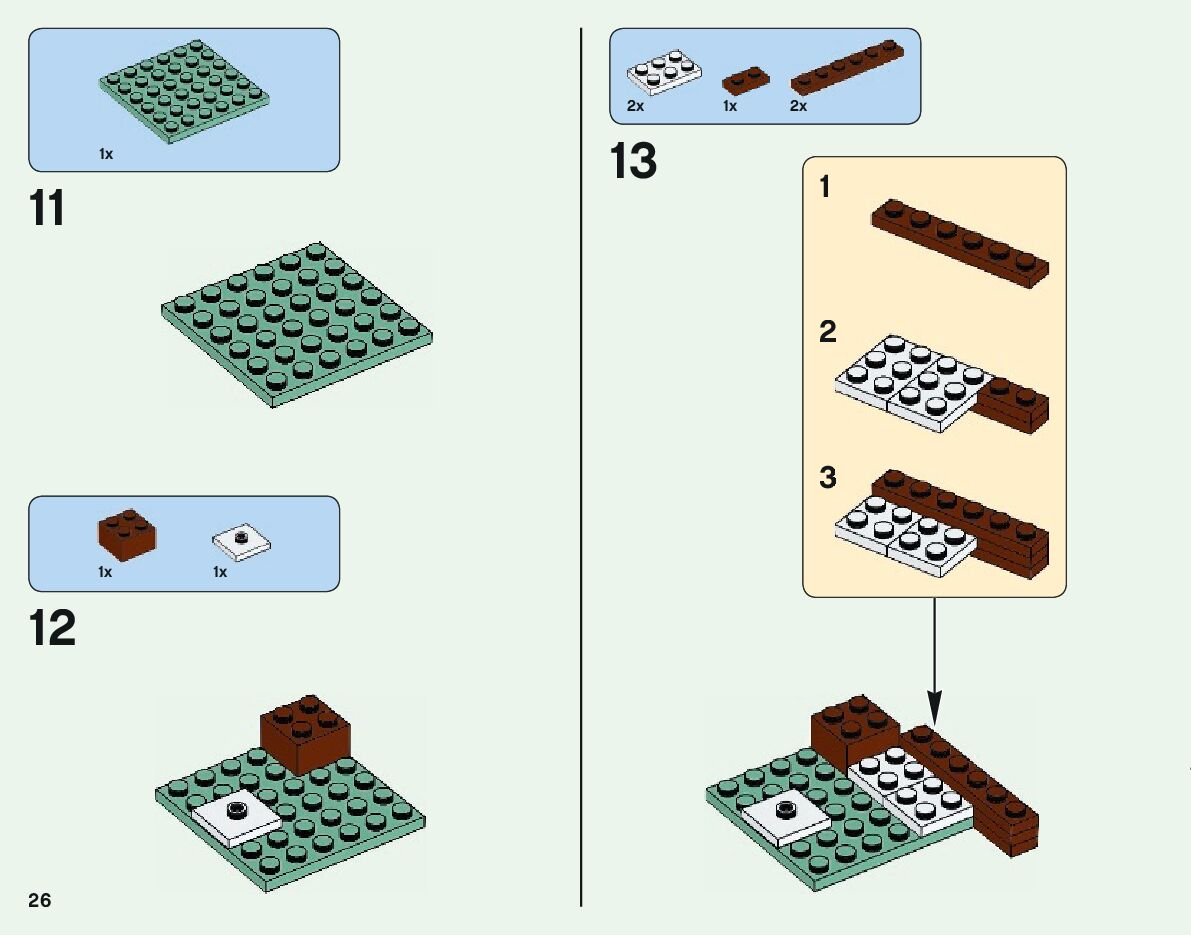 1x

11

1x 1x

12

26

2x 1x 2x

13

1

2

3