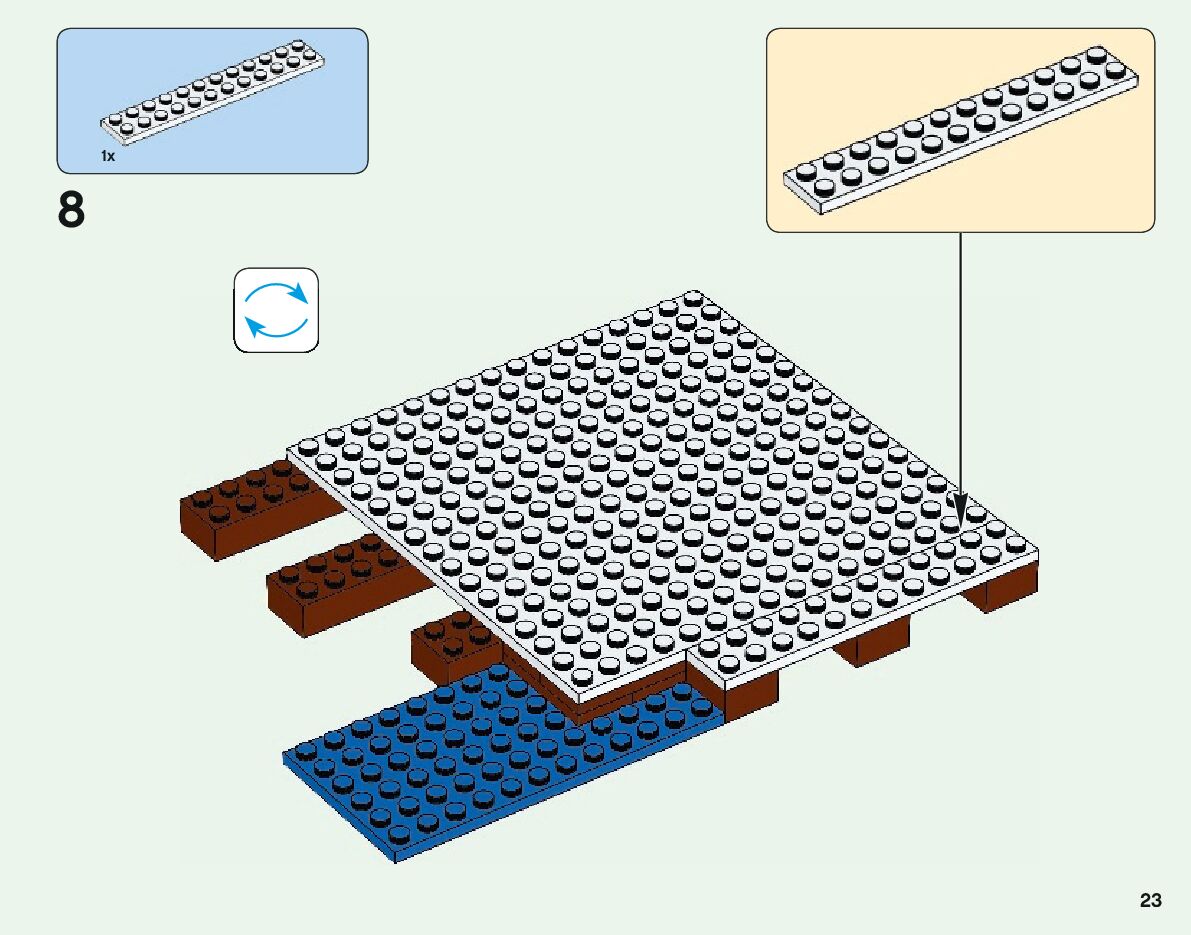 1x

8

23