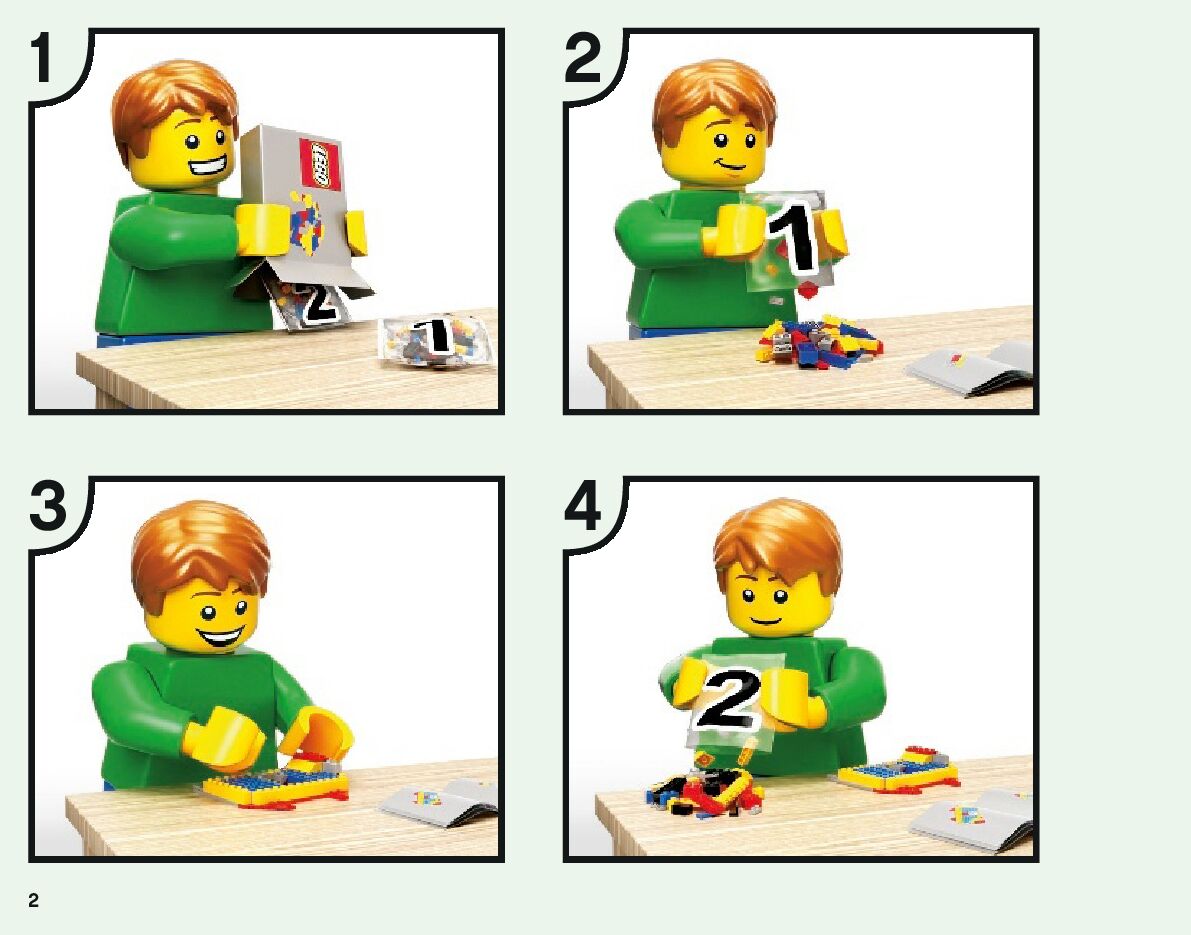 1

LEGO

2

1

2

1

3

4

2

2