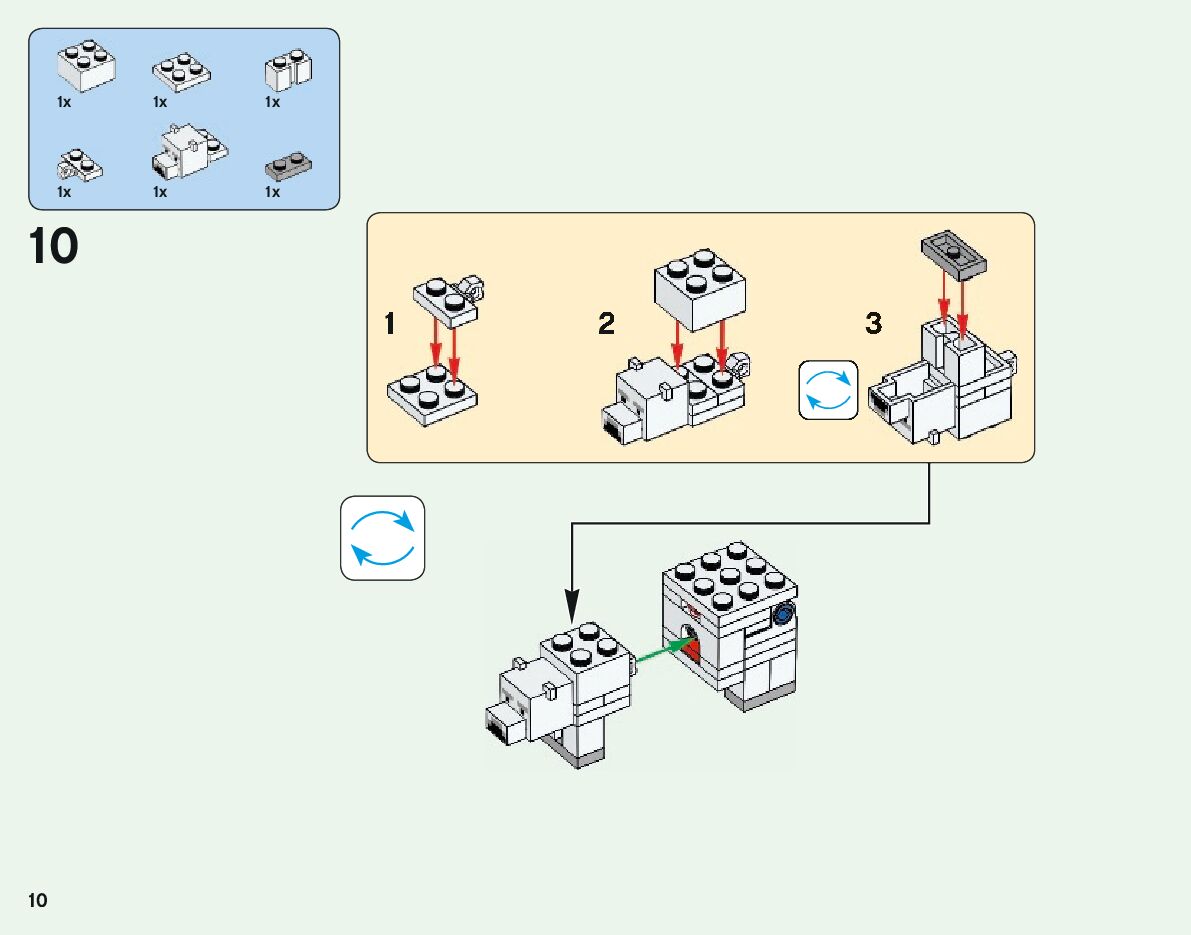 1x
1x
1x
1x
1x
1x

10

1

2

3

10