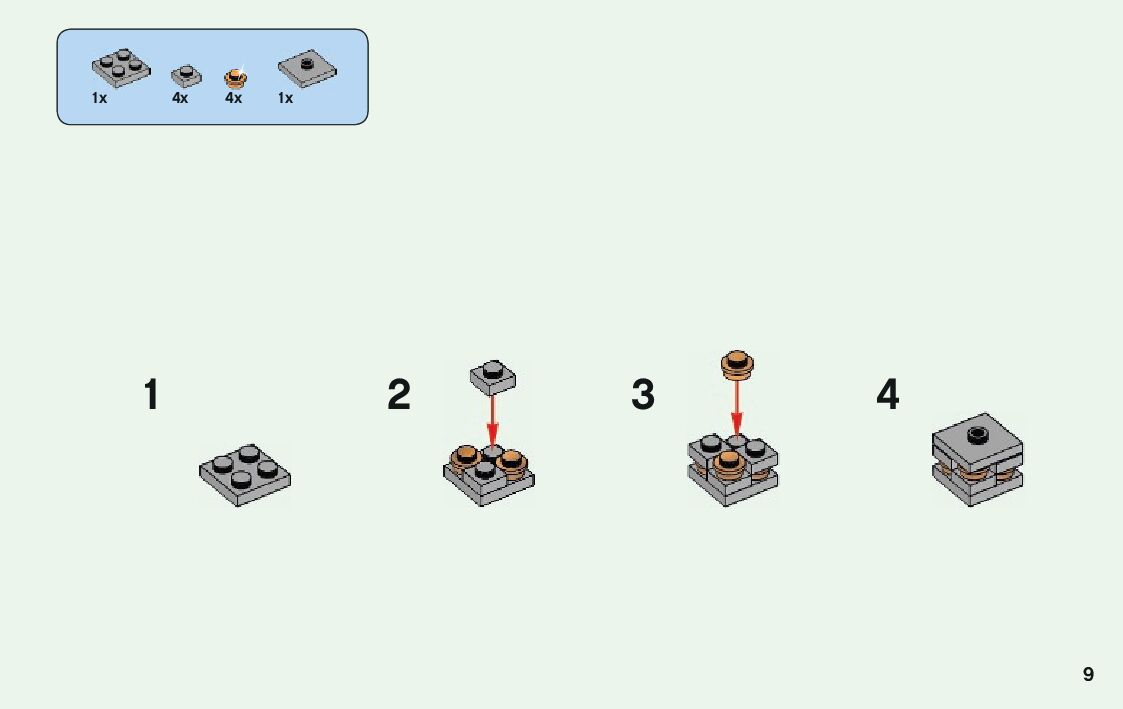 1x 4x 4x 1x

1

2

3

4

9