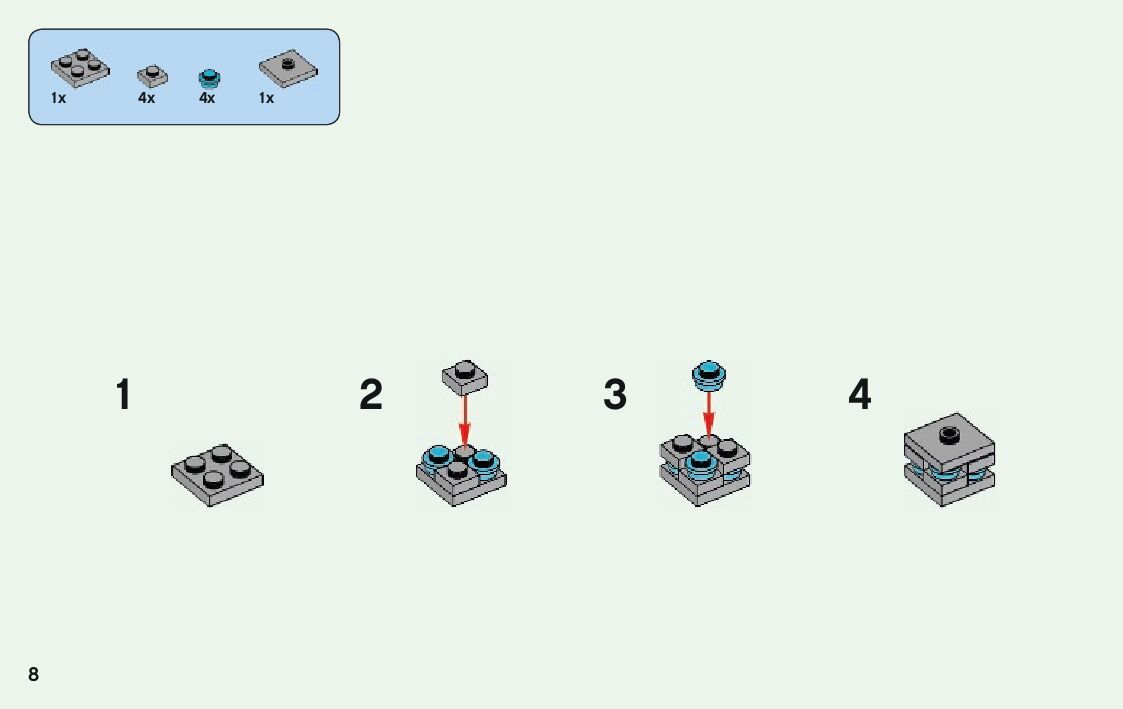 1x 4x 4x 1x

1

2

3

4

8