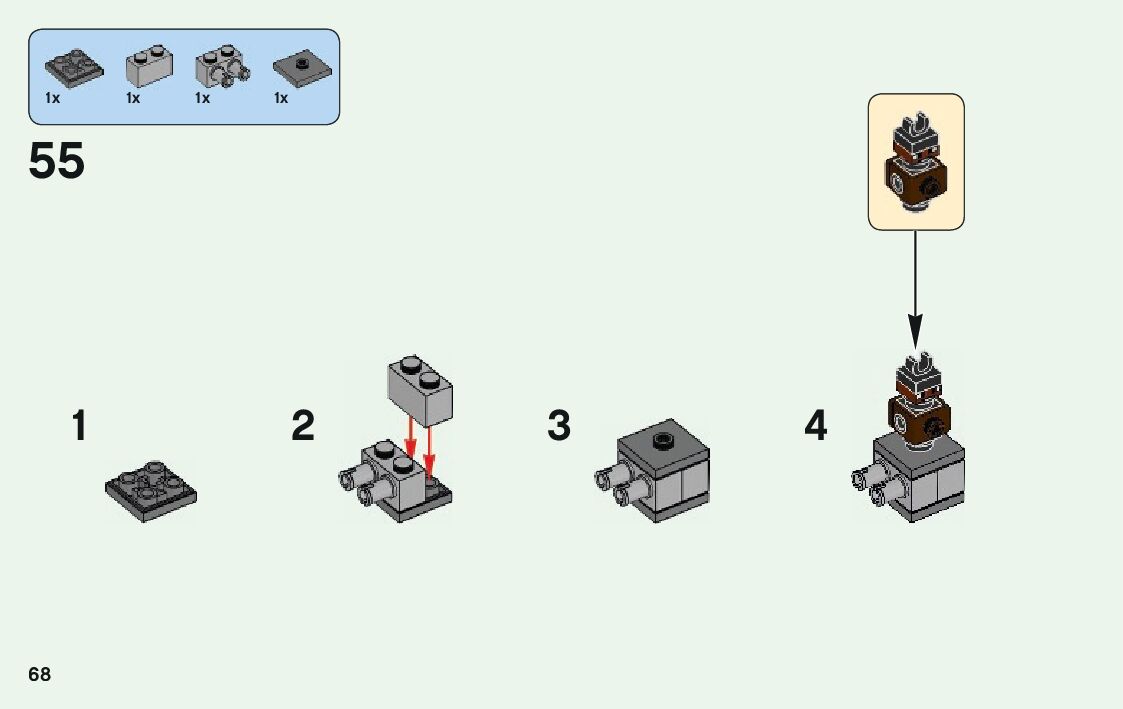 1x 1x 1x 1x

55

1

2

3

4

68