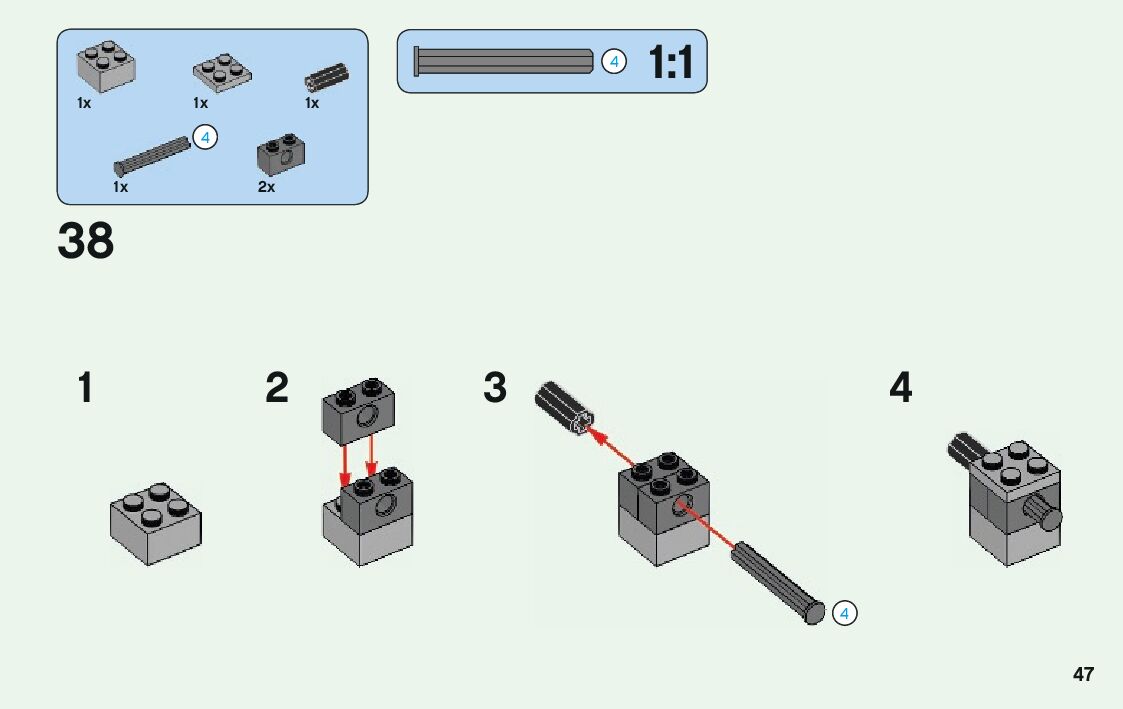 1x 1x 1x

4

1x 2x

4 1:1

38

1

2

3

4

4

47