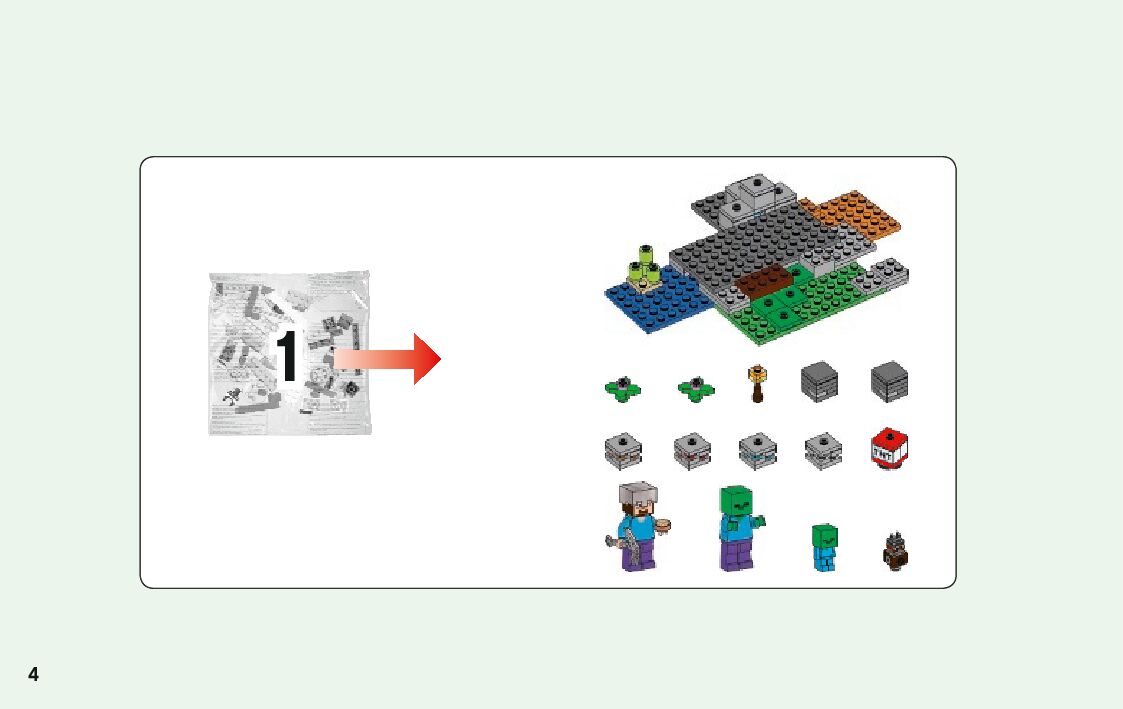 1

TNT

4