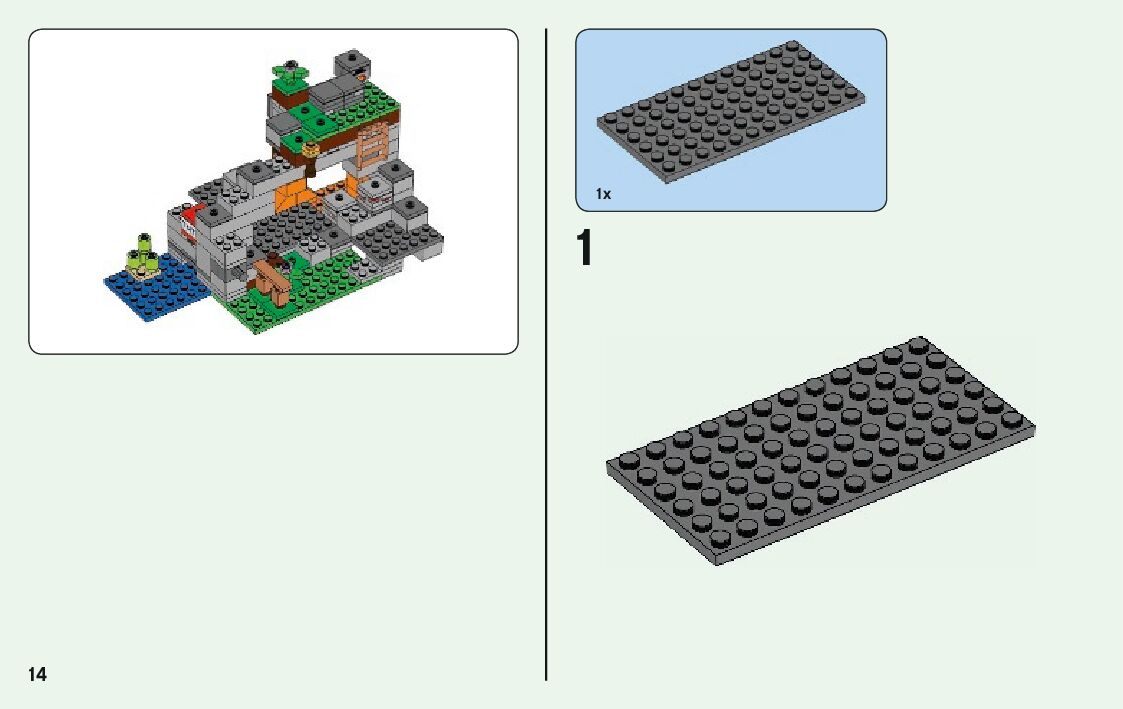 1x

1

14