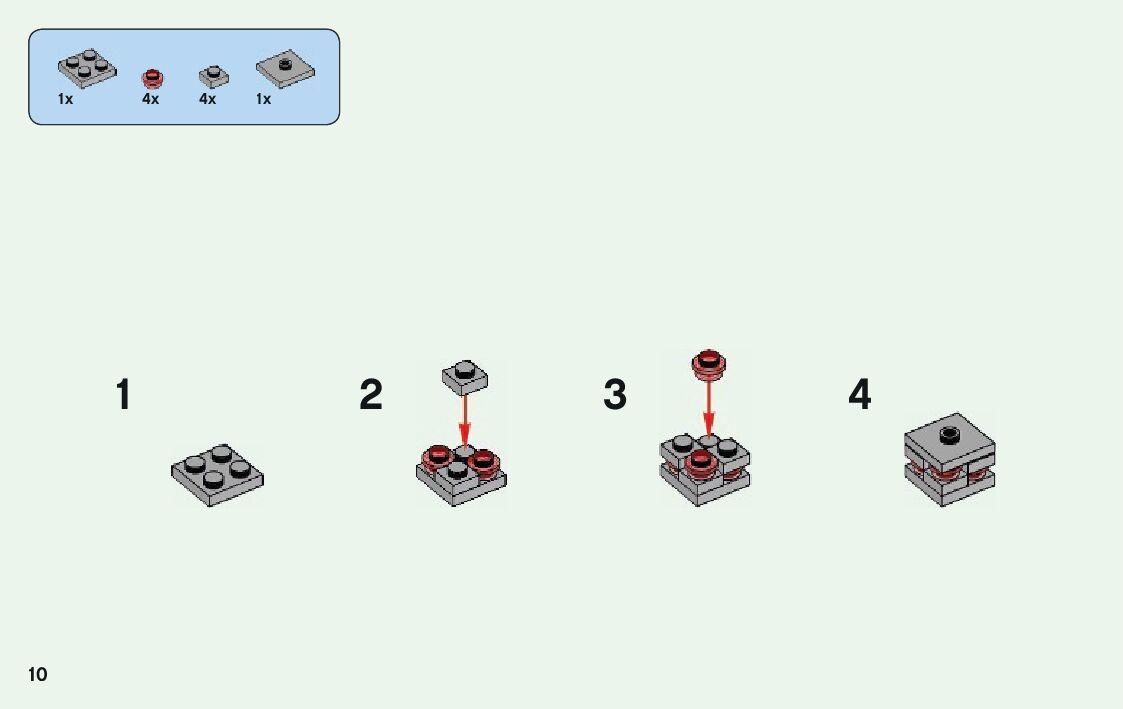 1x 4x 4x 1x

1

2

3

4

10