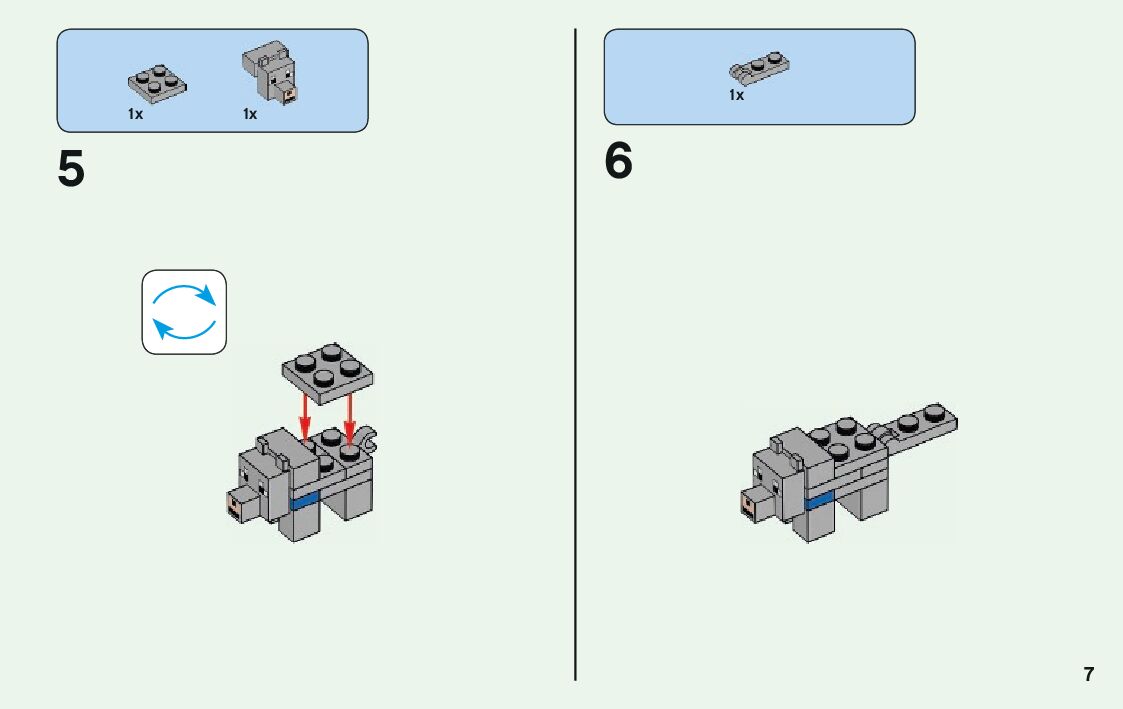 1x 1x

5

1x

6

7