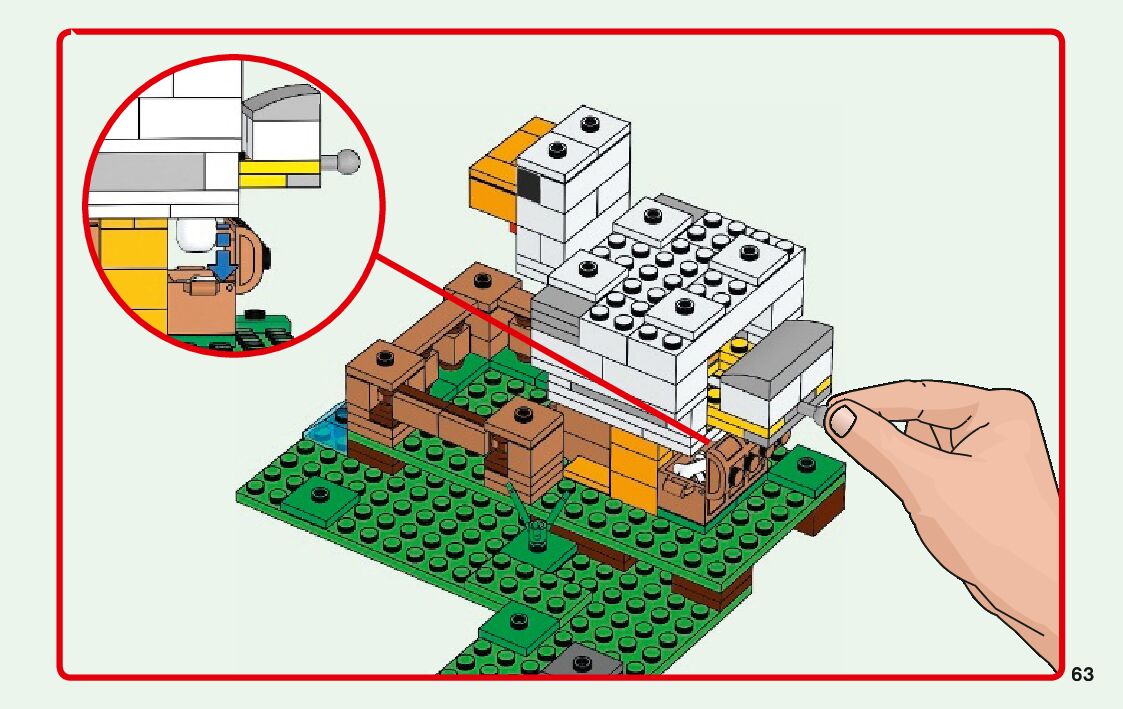 63