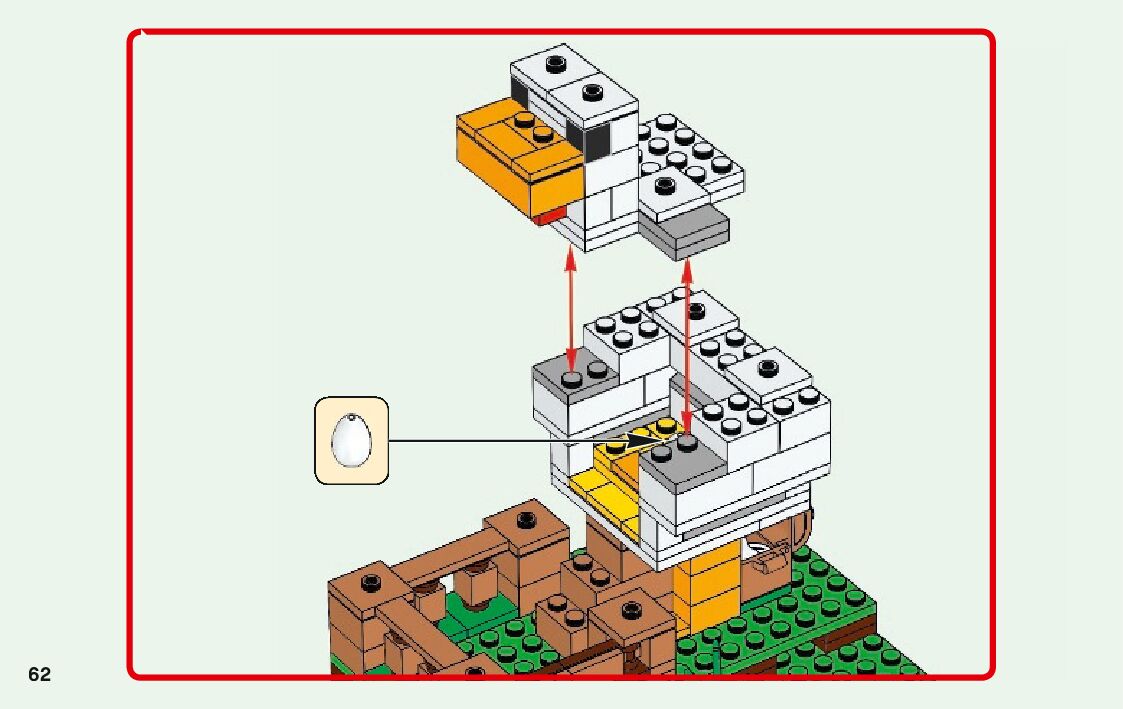 62