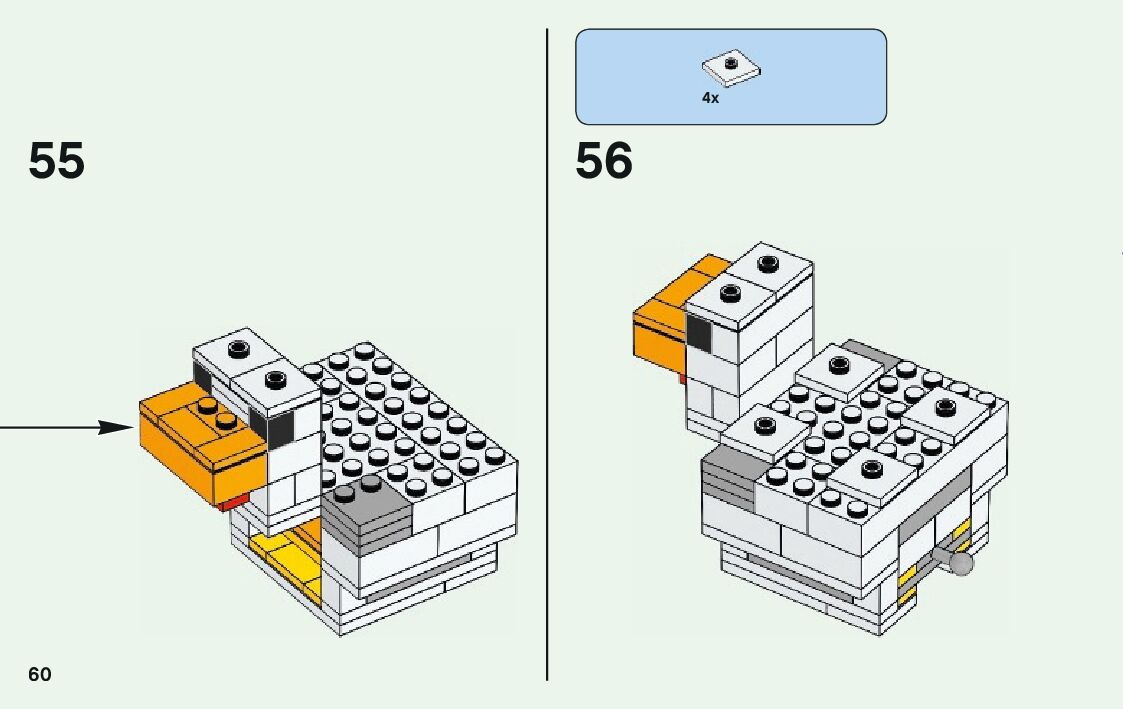 55

4x

56

60