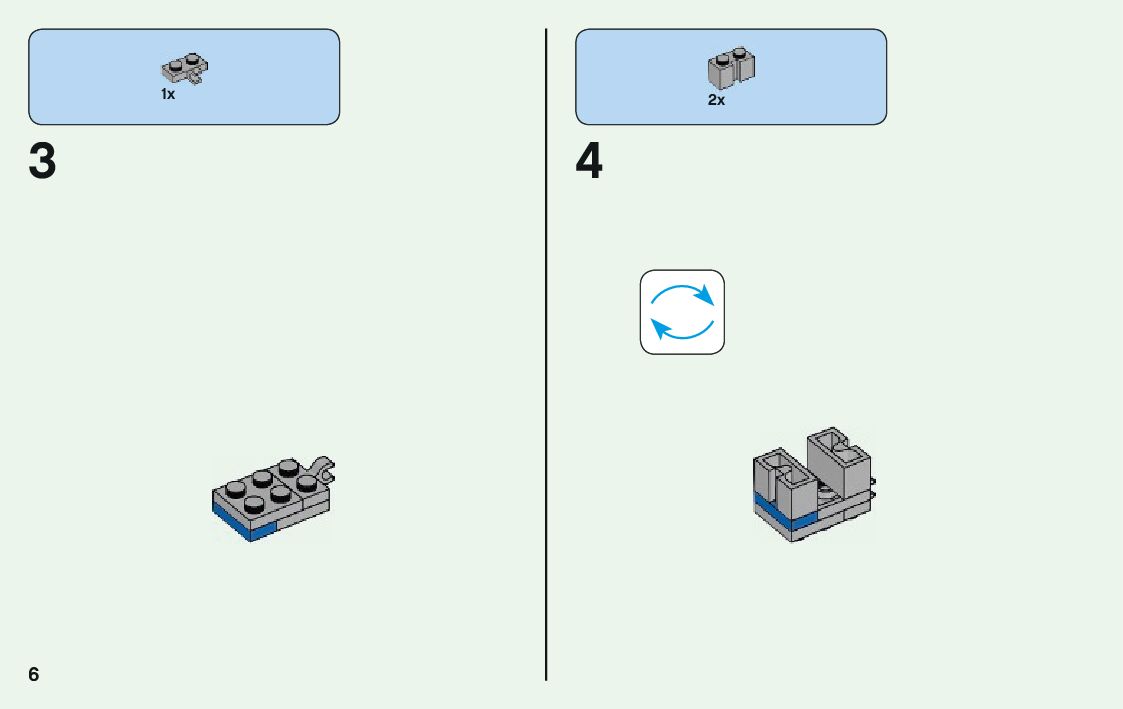 1x

3

2x

4

6