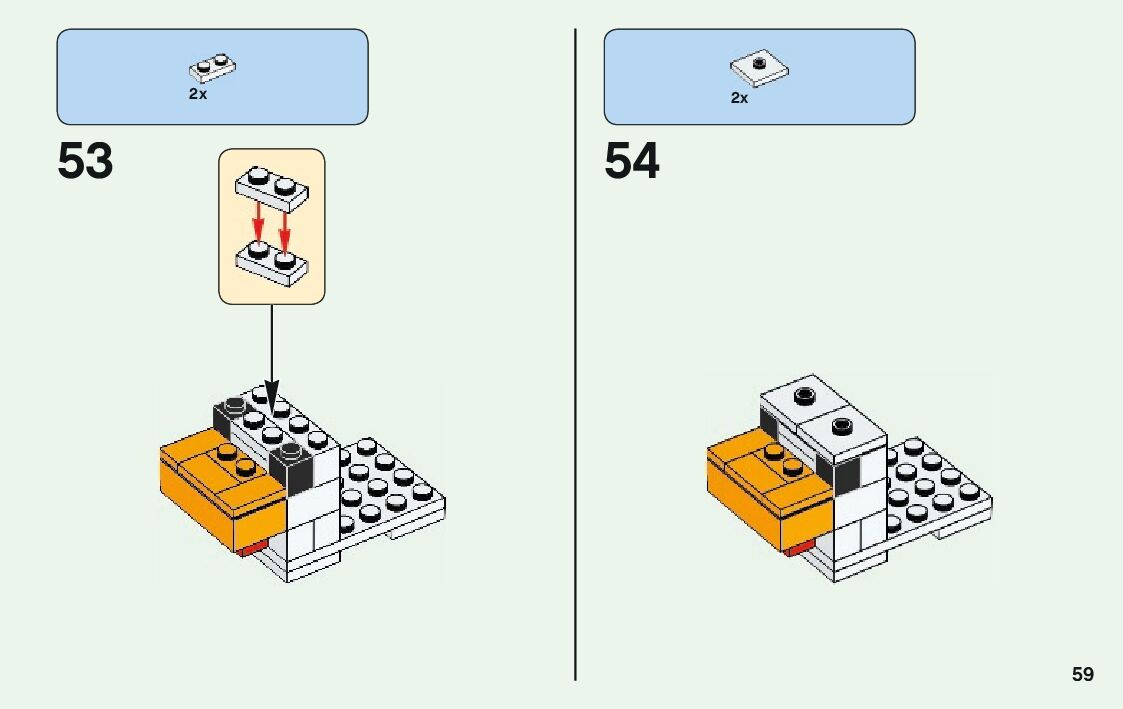 2x

53

2x

54

59