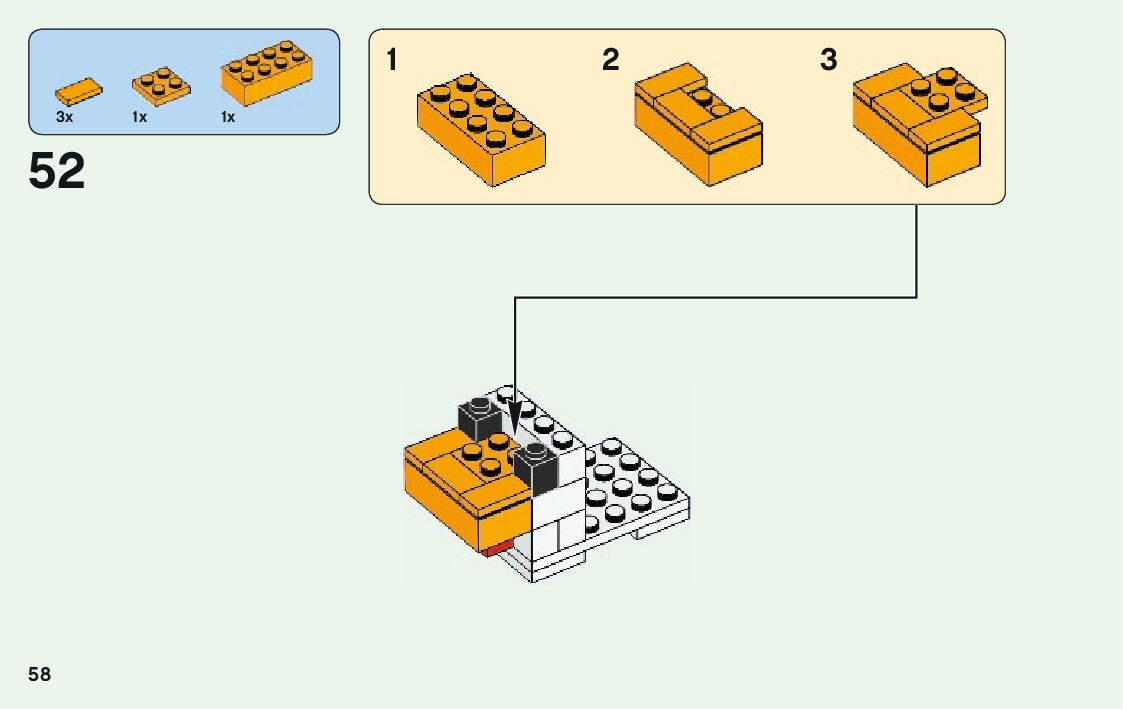 3x 1x 1x

52

1 2 3

58