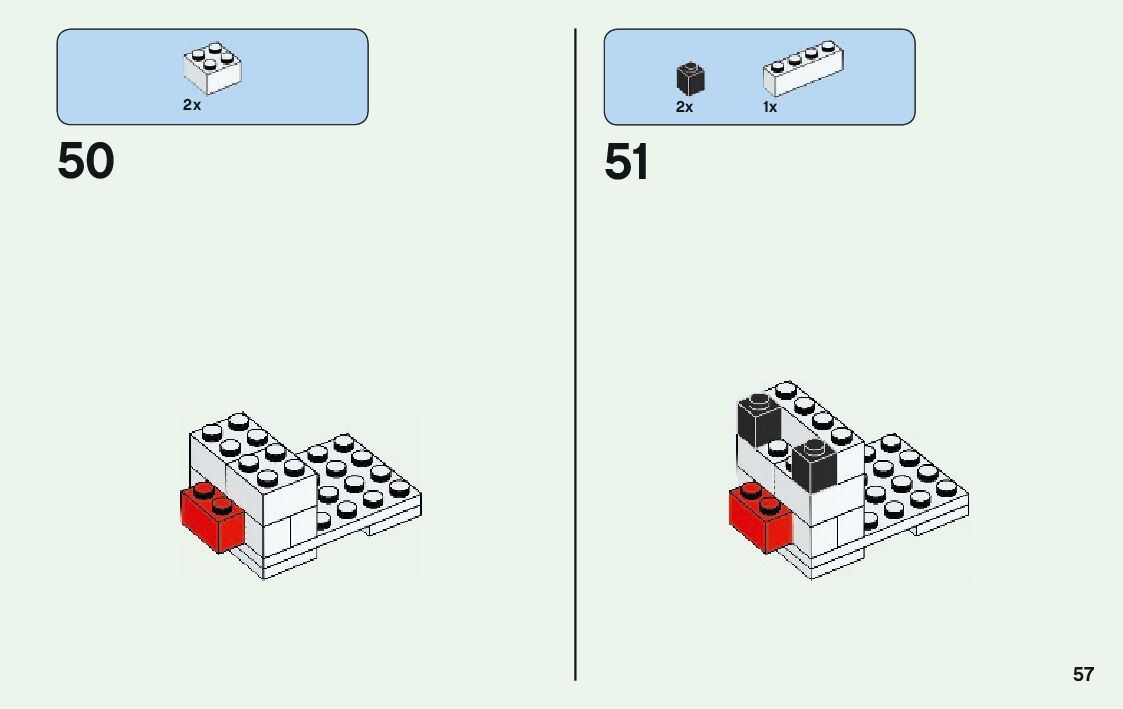 2x

50

2x 1x

51

57