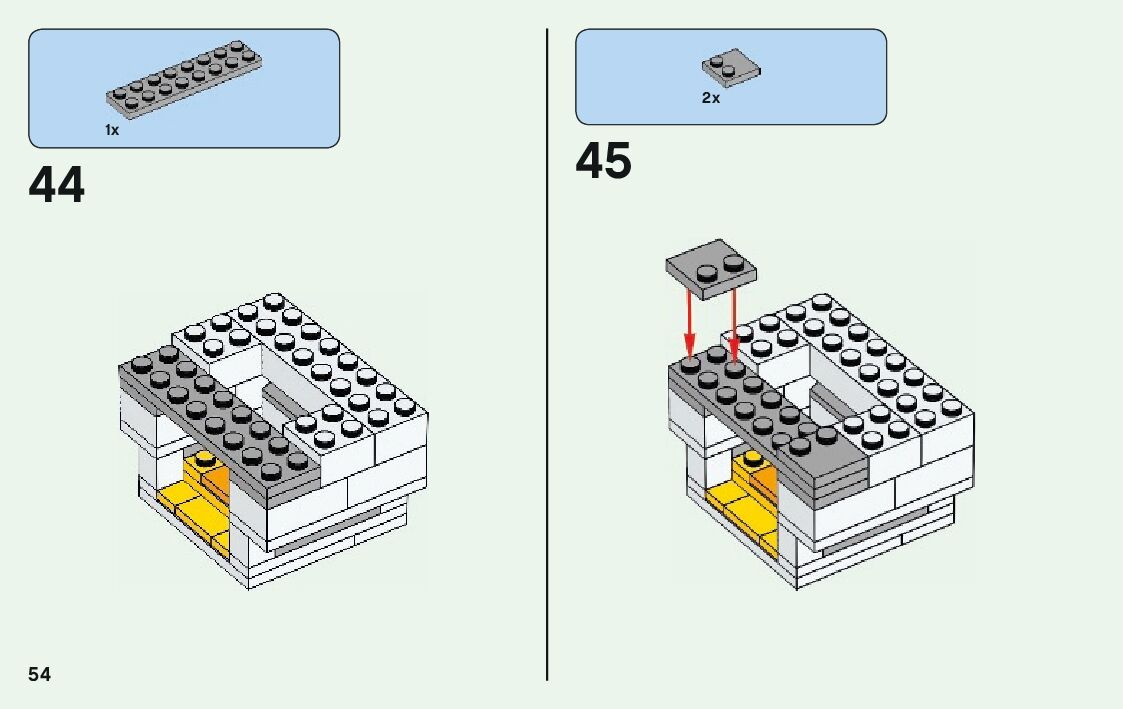 1x

44

2x

45

54