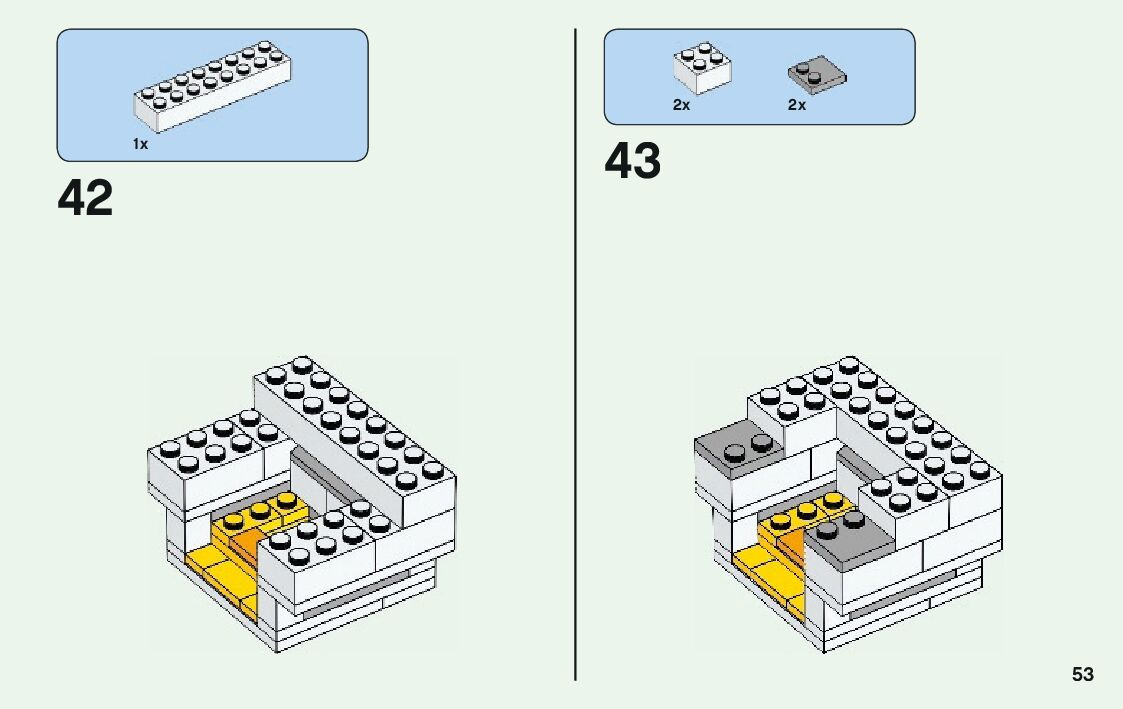 1x

42

2x 2x

43

53