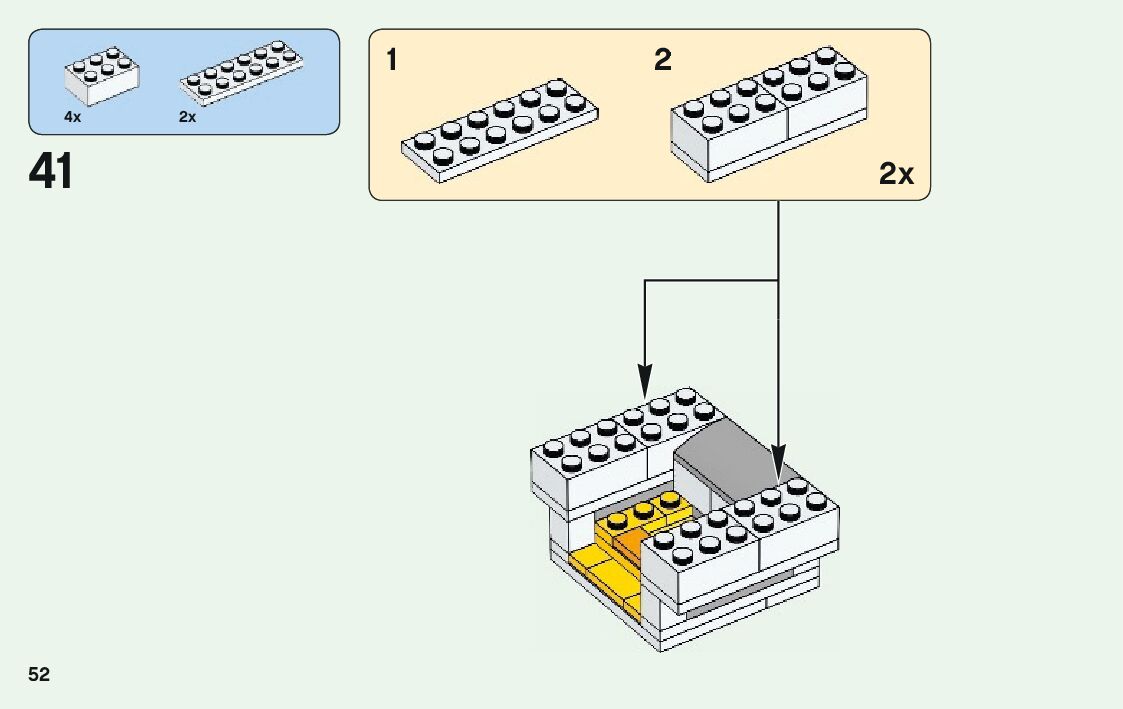 4x
2x

41

1

2

2x

52