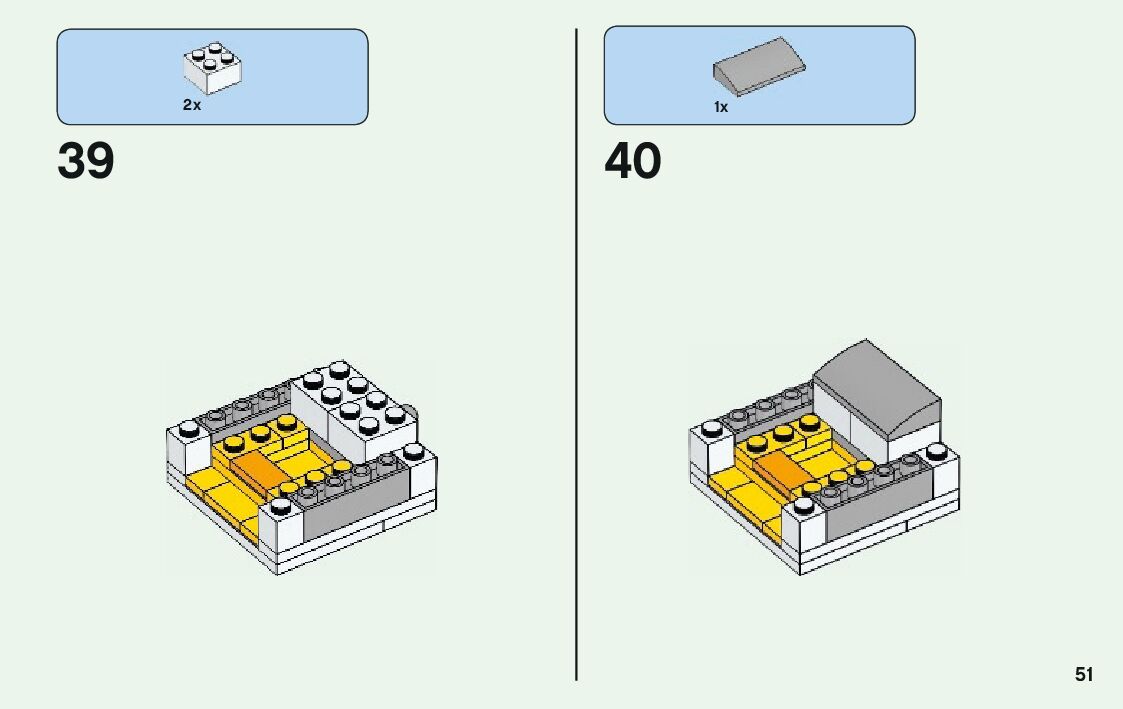 2x

39

1x

40

51