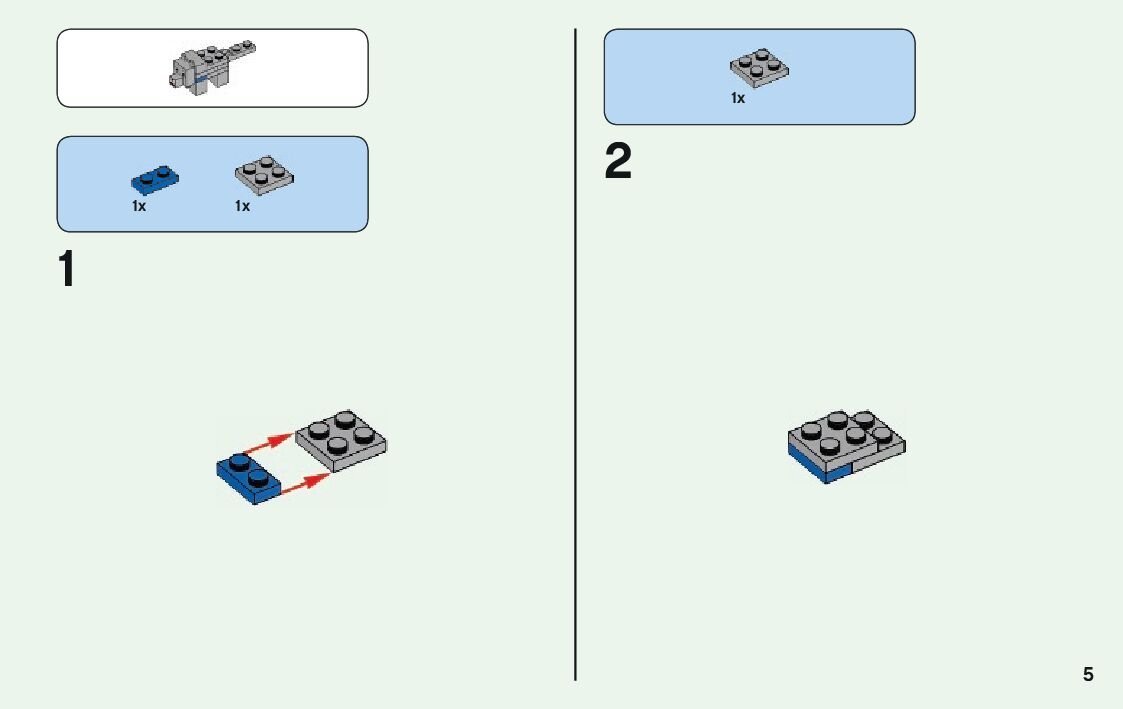 1x 1x

1

1x

2

5