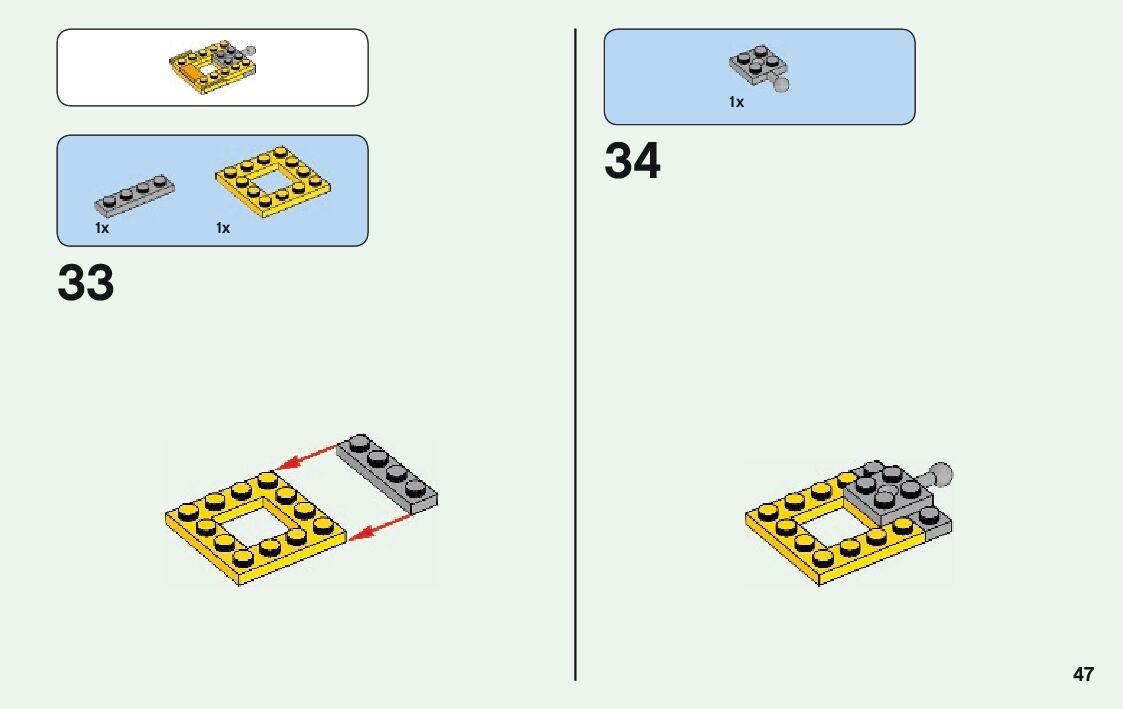 1x

1x

33

1x

34

47