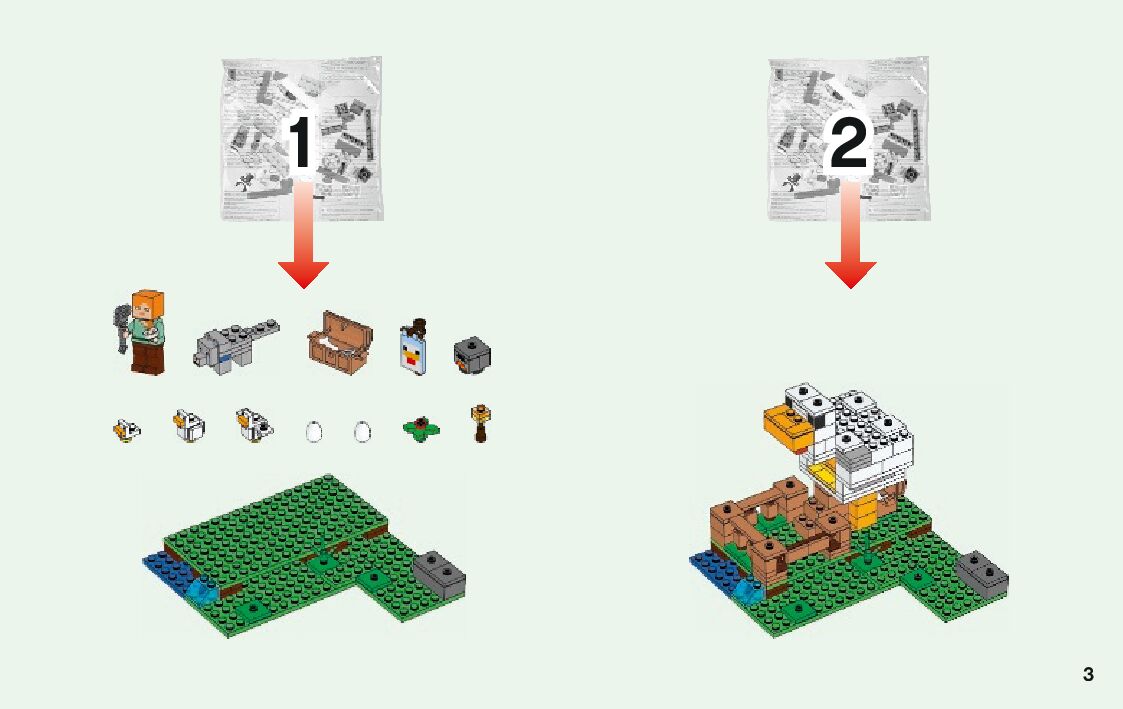 1

2

3