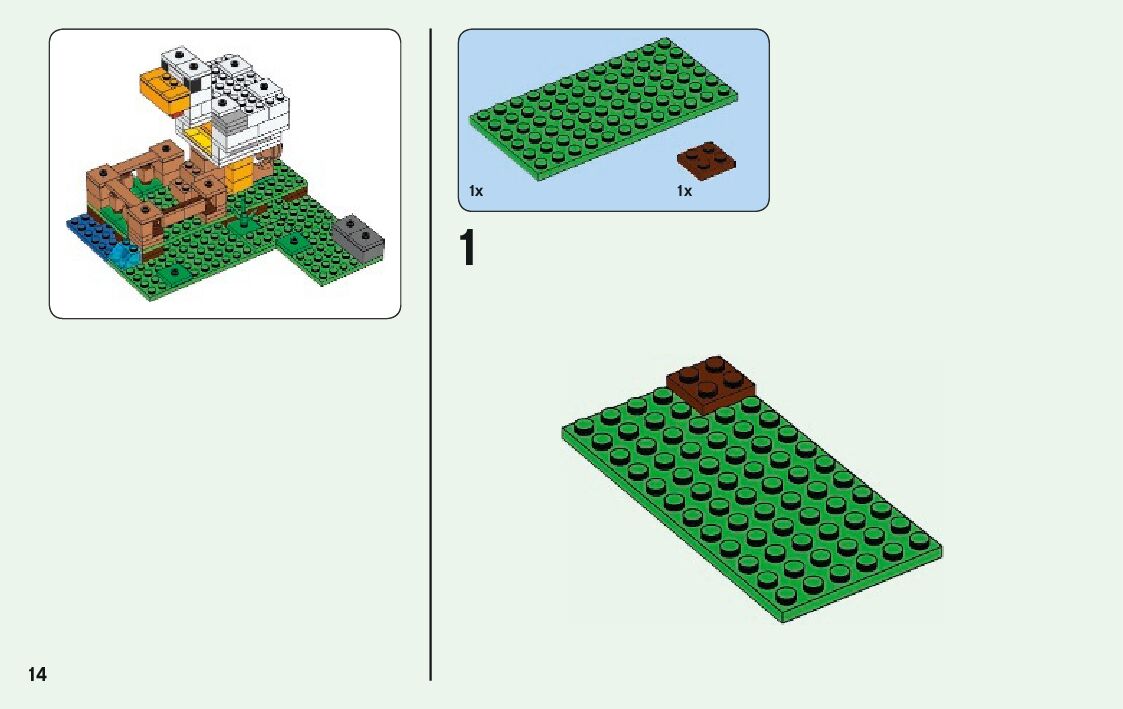 1x
1x

1

14