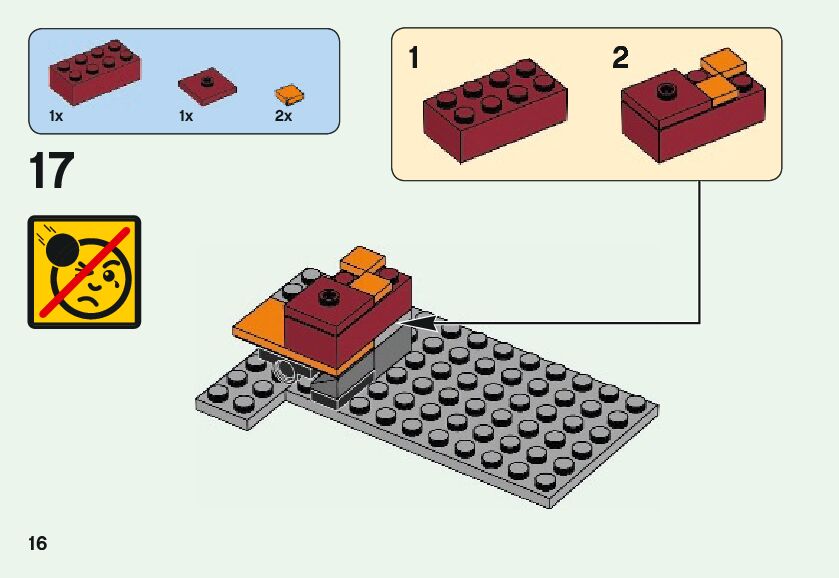 1x
1x
2x

17

1
2

16