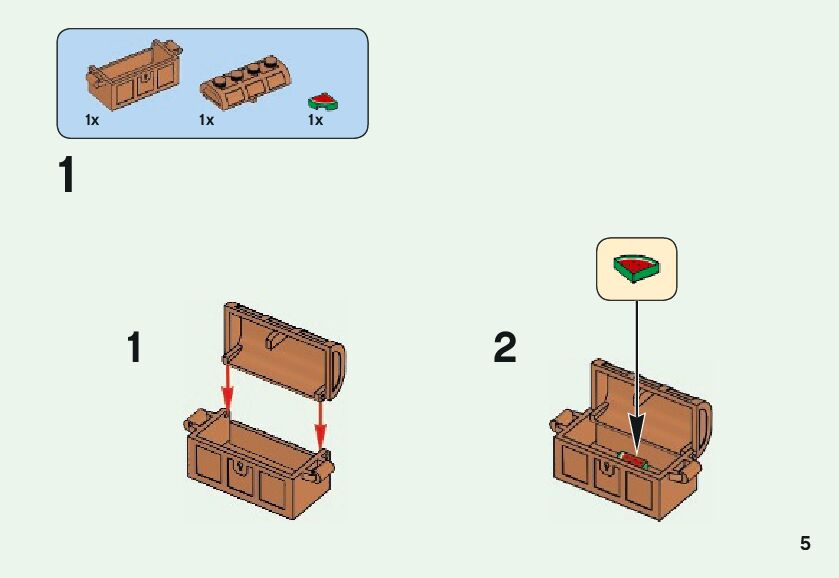 1x
1x
1x

1

1

2

5