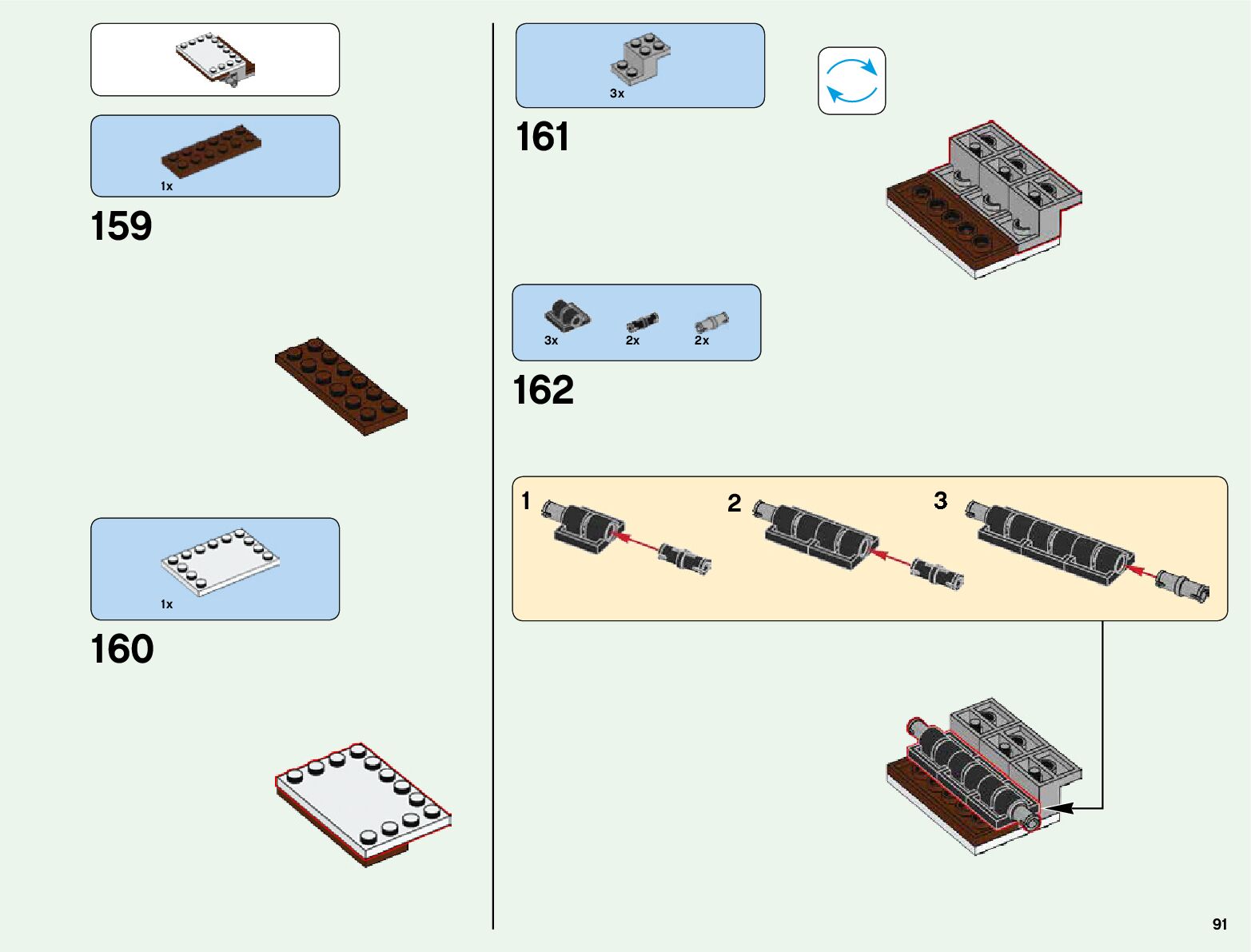 1x

159

1x

160

3x

161

3x 2x 2x

162

1

2

3

91