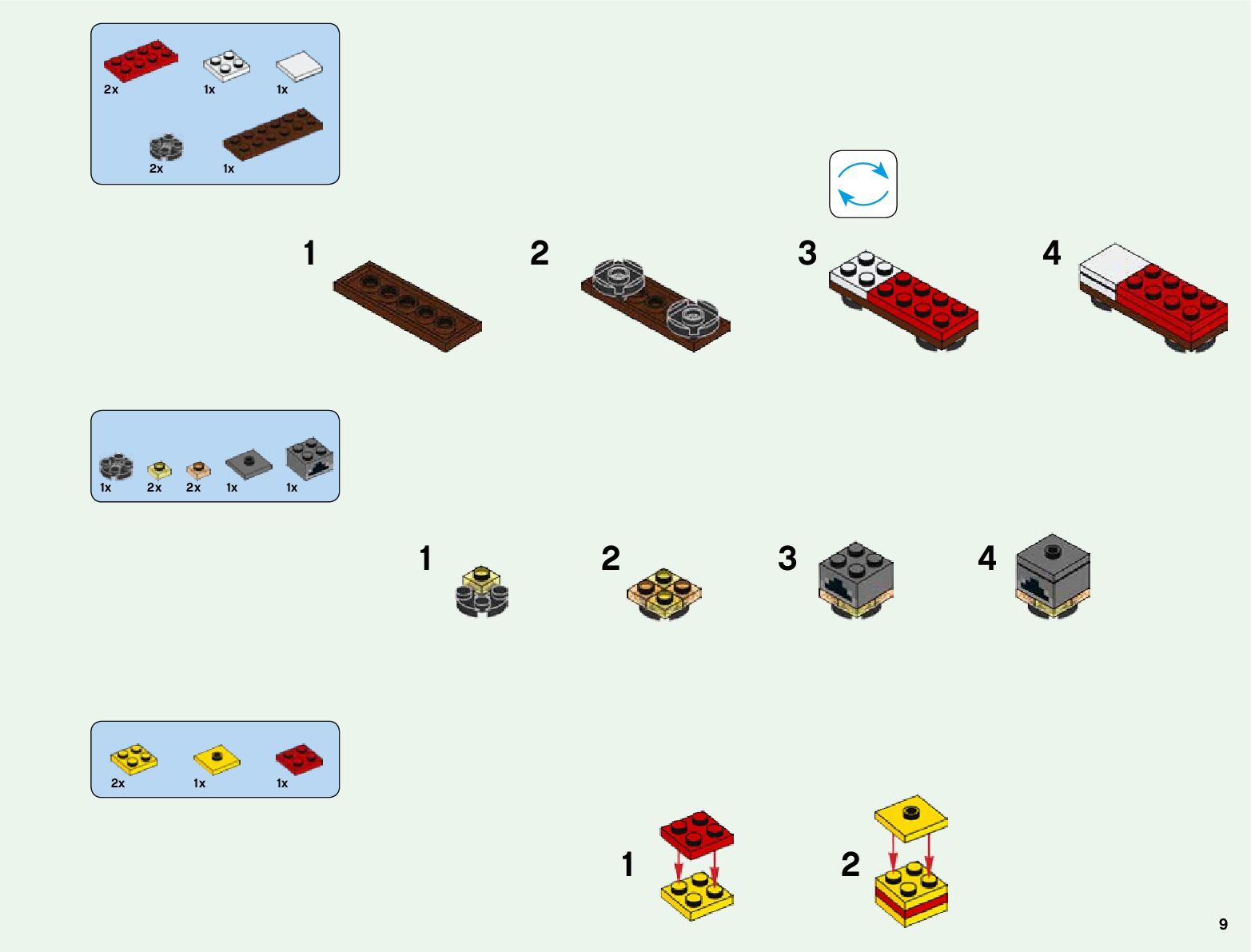 2x 1x 1x

2x 1x

1

2

3

4

1x 2x 2x 1x 1x

1

2

3

4

2x 1x 1x

1

2

9