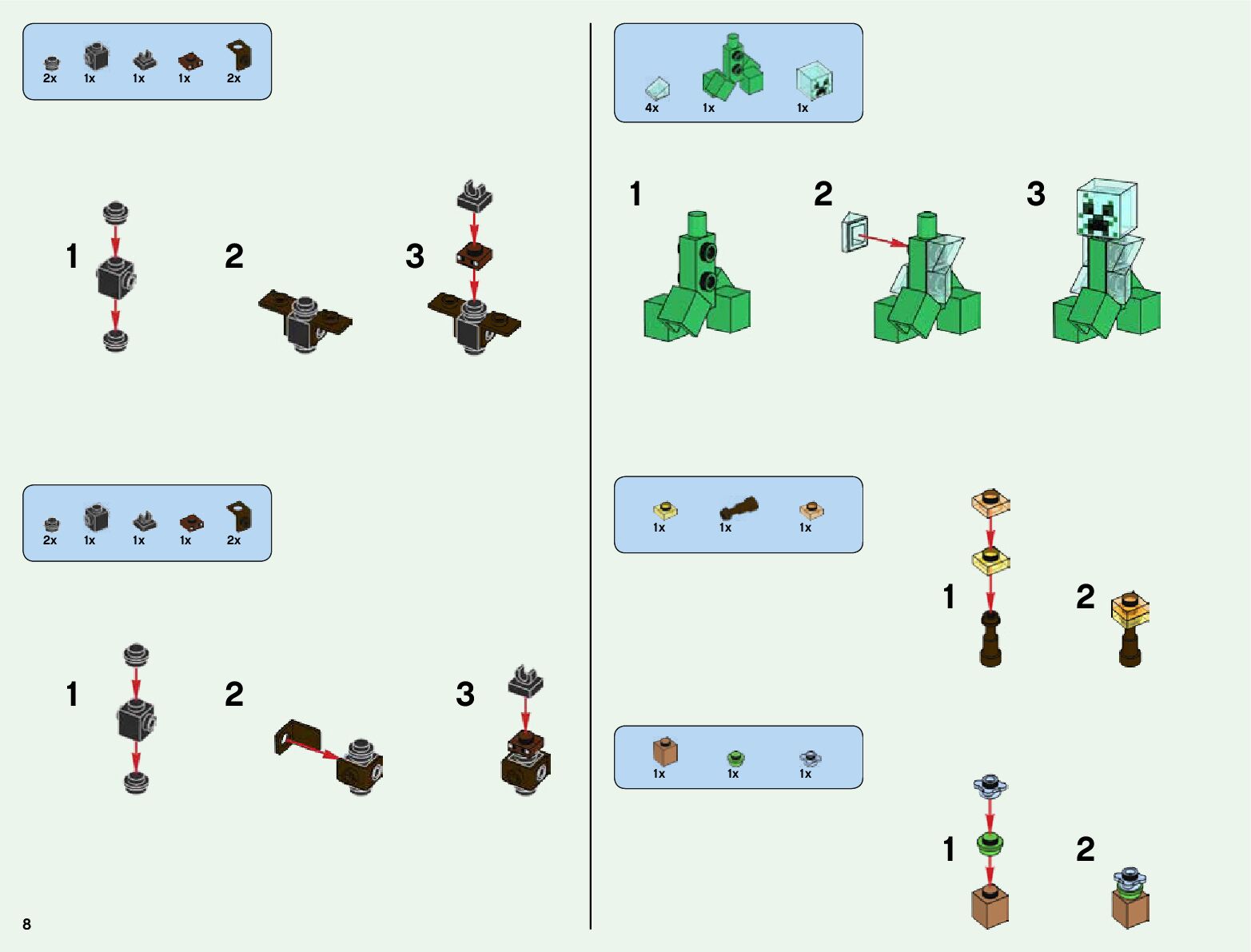 2x 1x 1x 1x 2x

1

2

3

2x 1x 1x 1x 2x

1

2

3

8

4x 1x 1x

1

2

3

1x 1x 1x

1

2

1x 1x 1x

1

2