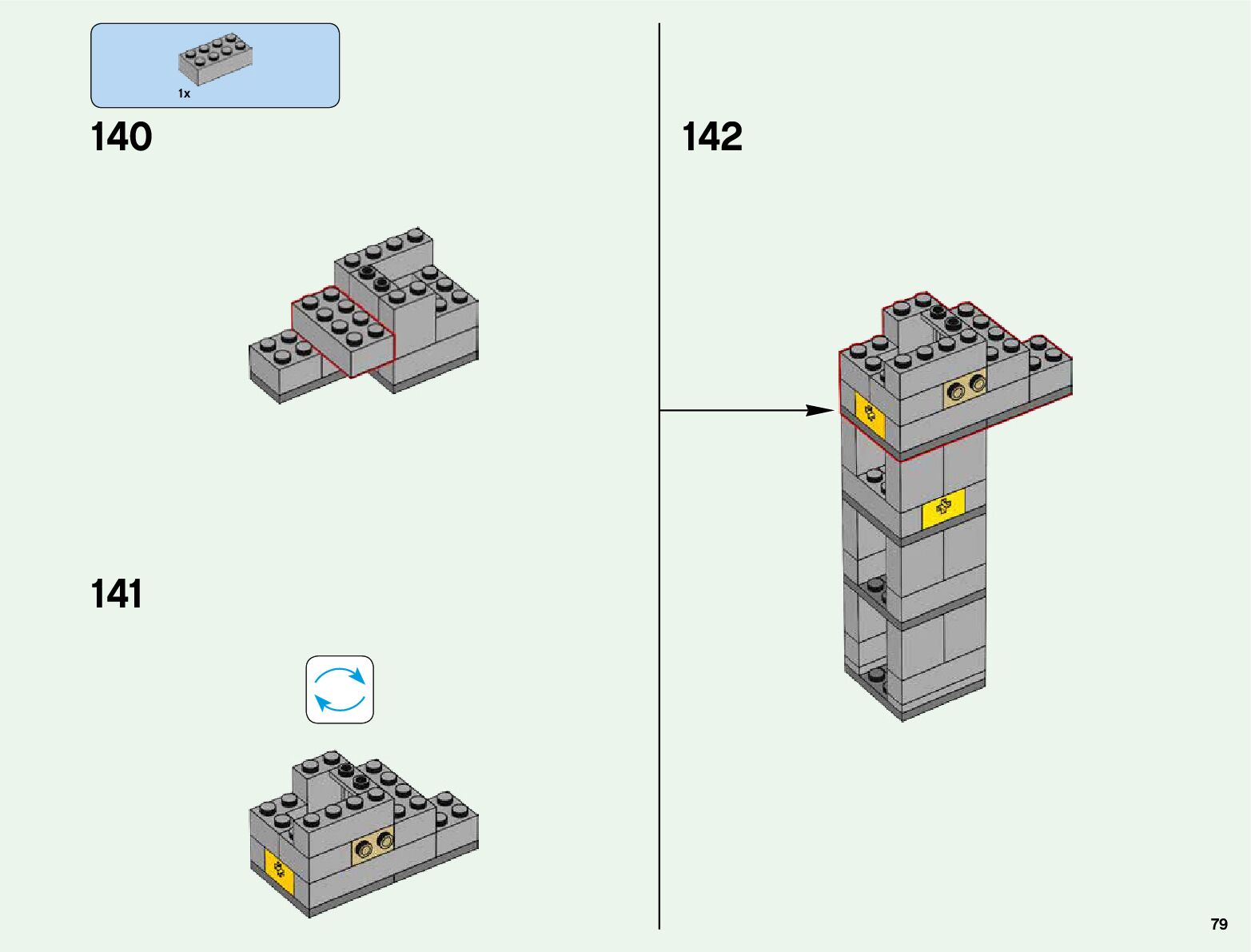 1x

140

141

142

79